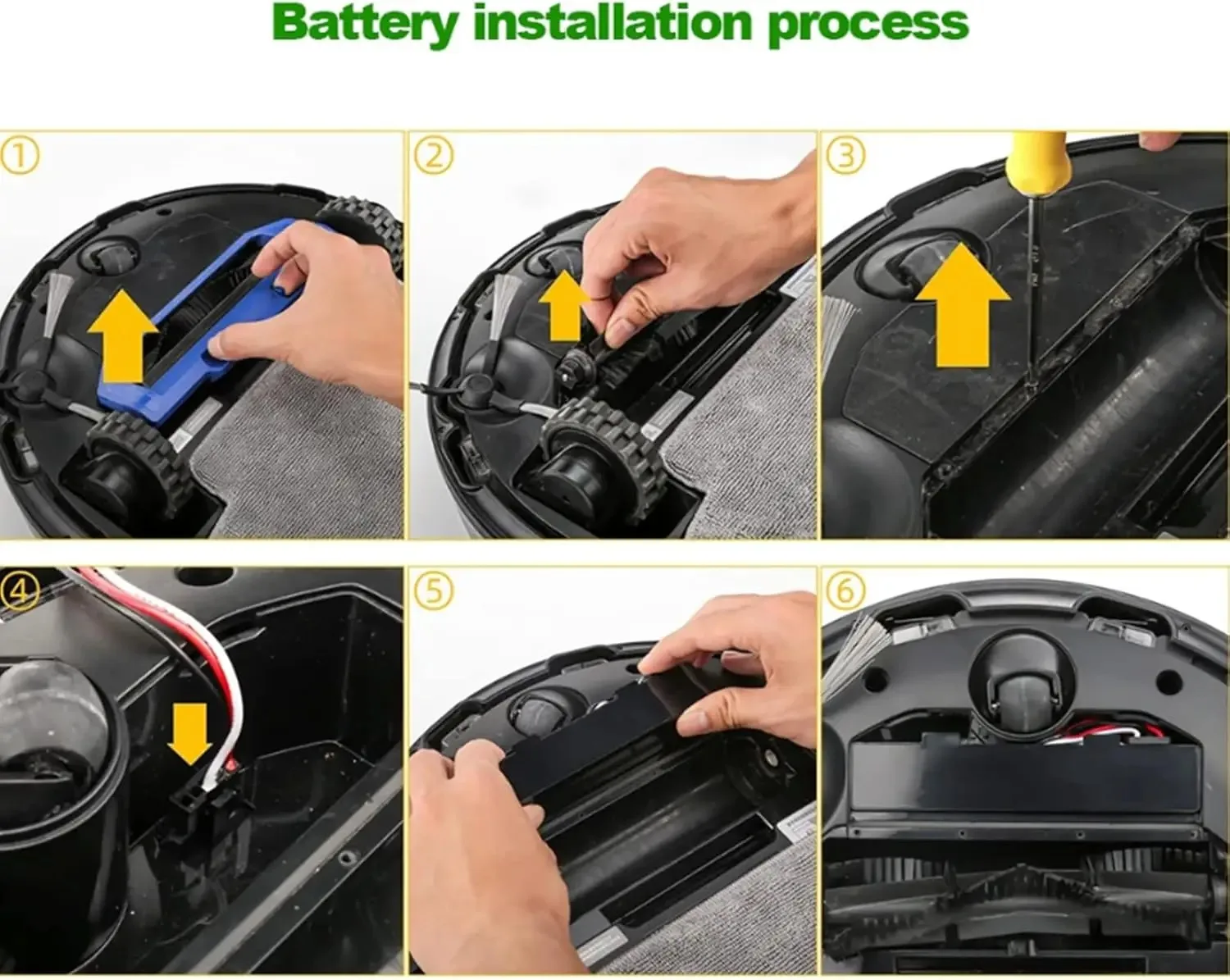 Battery installation process

①

②

③

④

⑤

⑥