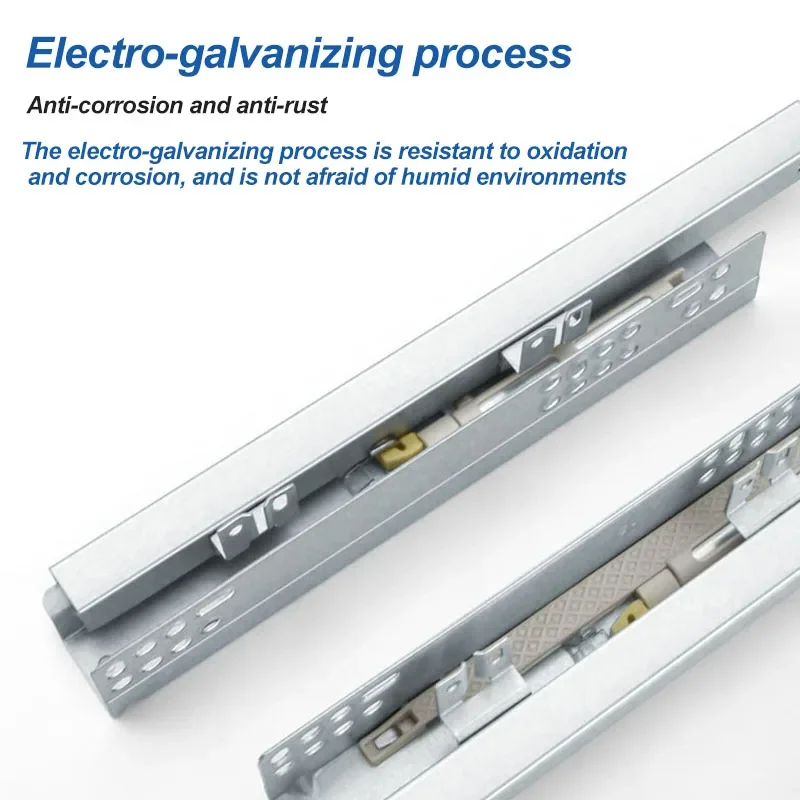 Electro-galvanizing process

Anti-corrosion and anti-rust

The electro-galvanizing process is resistant to oxidation and corrosion, and is not afraid of humid environments