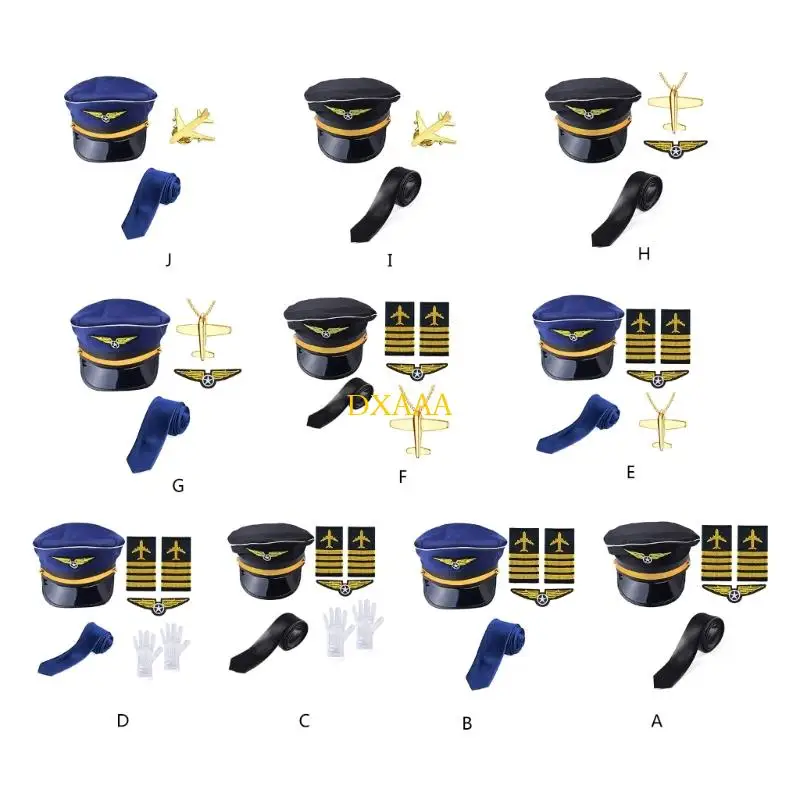 J

I

H

G

DXAAA

F

E

D

C

B

A