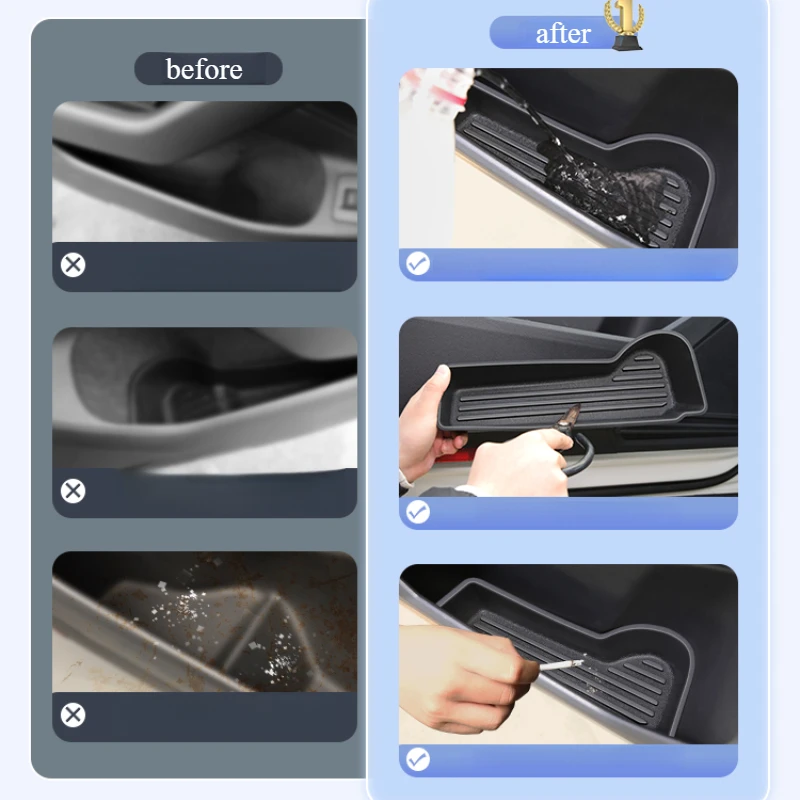 before

after

1