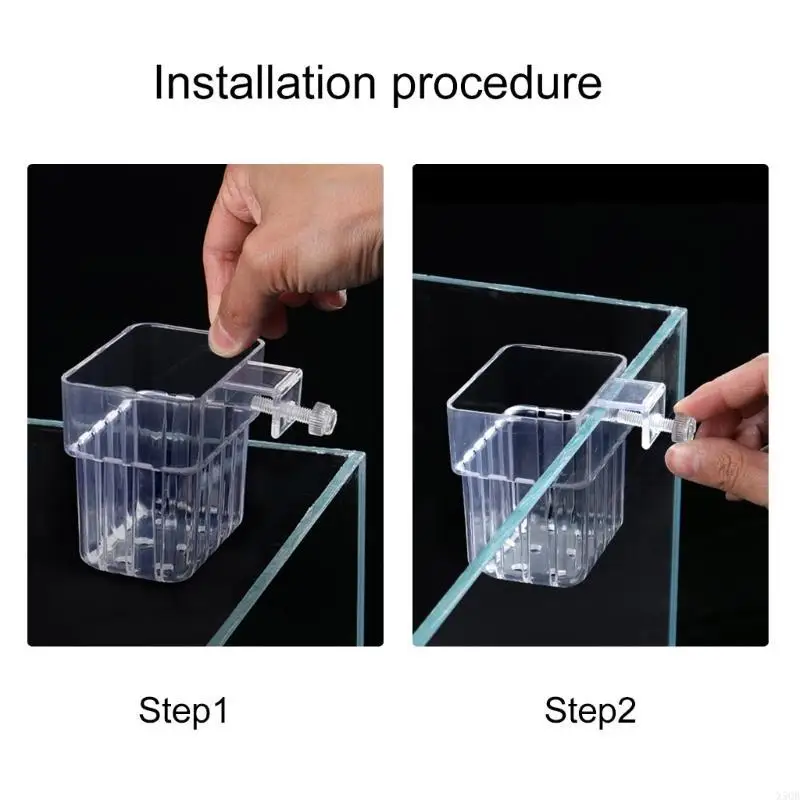 Installation procedure

Step1

Step2