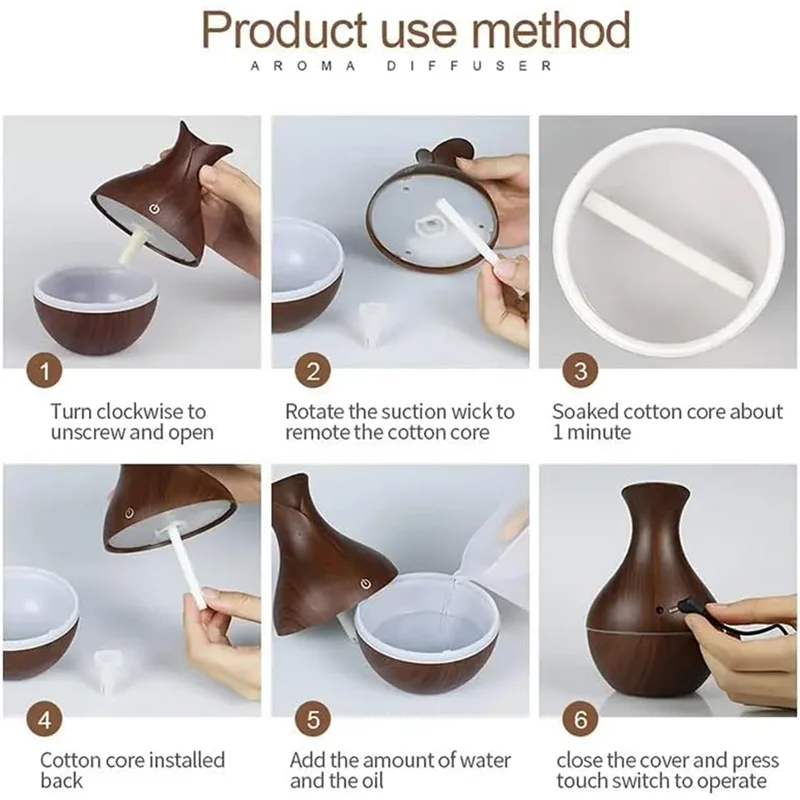 Product use method

AROMA DIFFUSER

1

Turn clockwise to unscrew and open

2

Rotate the suction wick to remote the cotton core

3

Soaked cotton core about 1 minute

4

Cotton core installed back

5

Add the amount of water and the oil

6

close the cover and press touch switch to operate