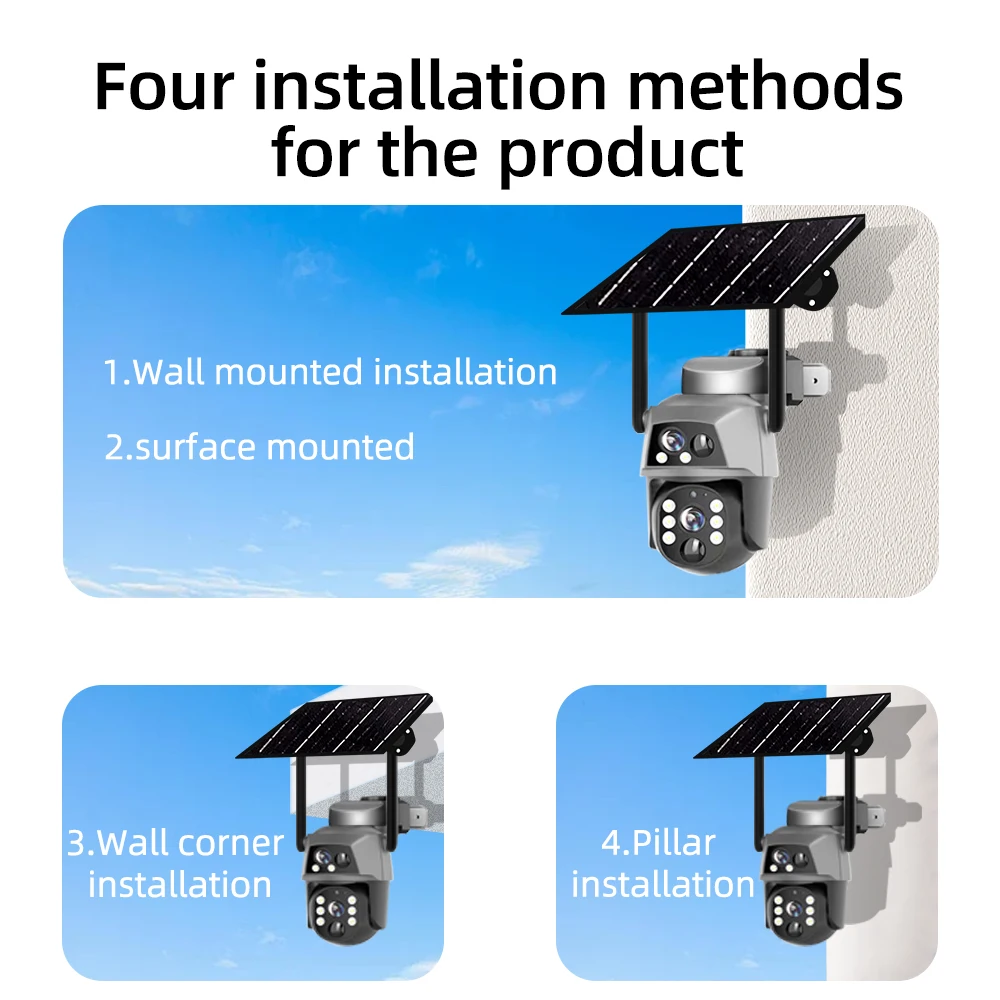 Four installation methods for the product

1.Wall mounted installation

2.surface mounted

3.Wall corner installation

4.Pillar installation