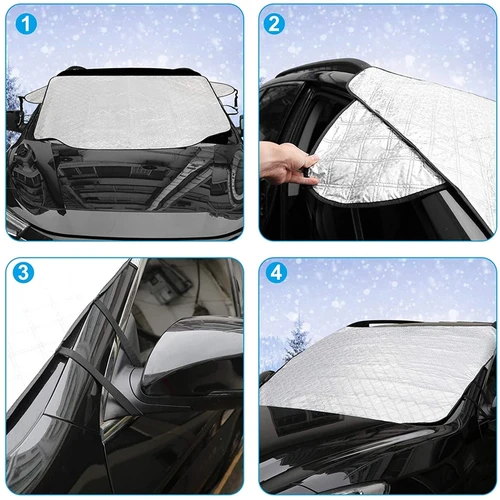 1

2

3

4