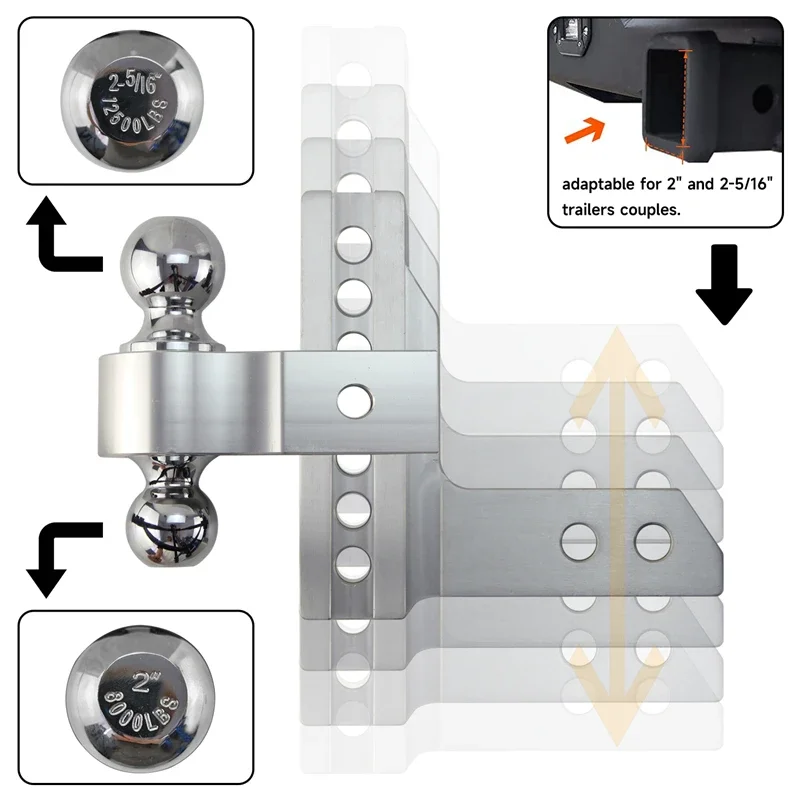 2-5/16"
12500LBS

adaptable for 2" and 2-5/16" trailers couples.

2"
8000LBS