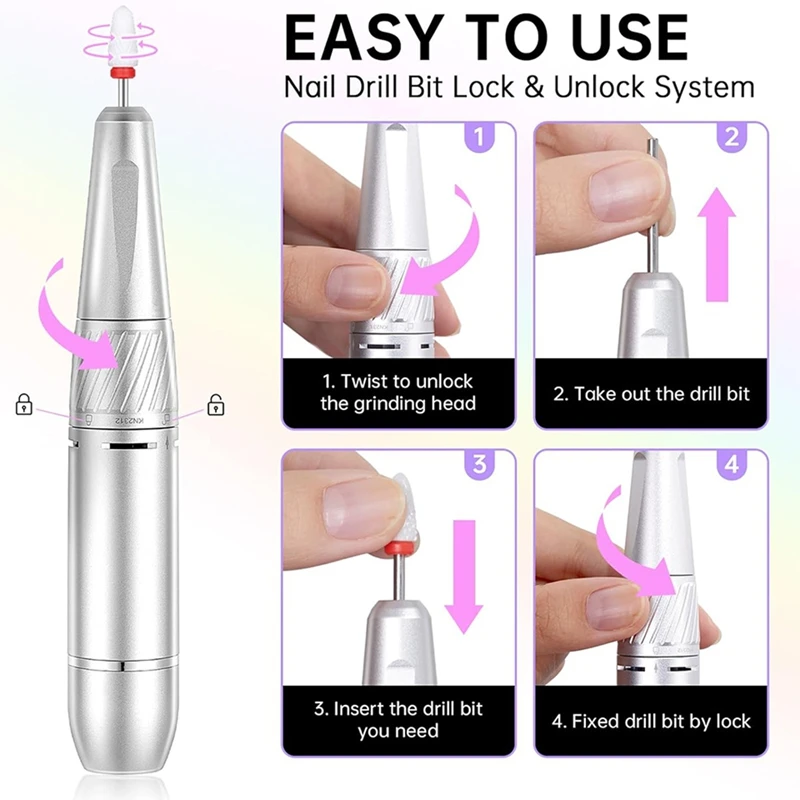 EASY TO USE
Nail Drill Bit Lock & Unlock System

KN2312

1
1. Twist to unlock the grinding head

2
2. Take out the drill bit

3
3. Insert the drill bit you need

4
4. Fixed drill bit by lock