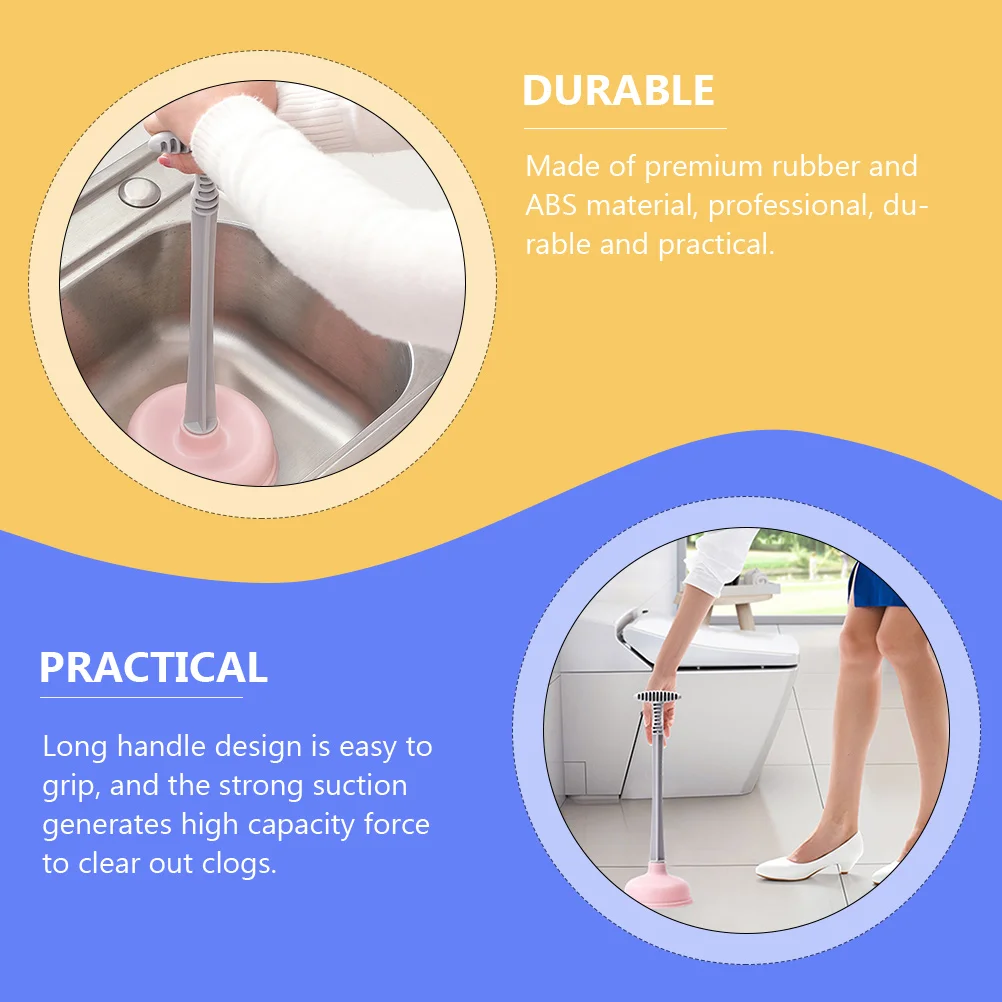 DURABLE

Made of premium rubber and ABS material, professional, durable and practical.

PRACTICAL

Long handle design is easy to grip, and the strong suction generates high capacity force to clear out clogs.