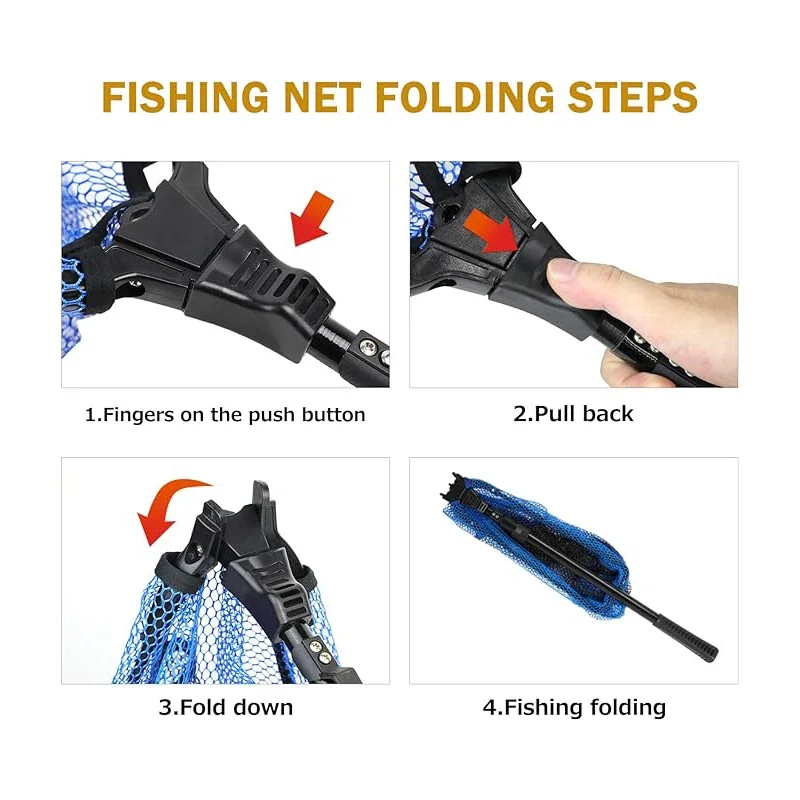 FISHING NET FOLDING STEPS

1.Fingers on the push button

2.Pull back

3.Fold down

4.Fishing folding