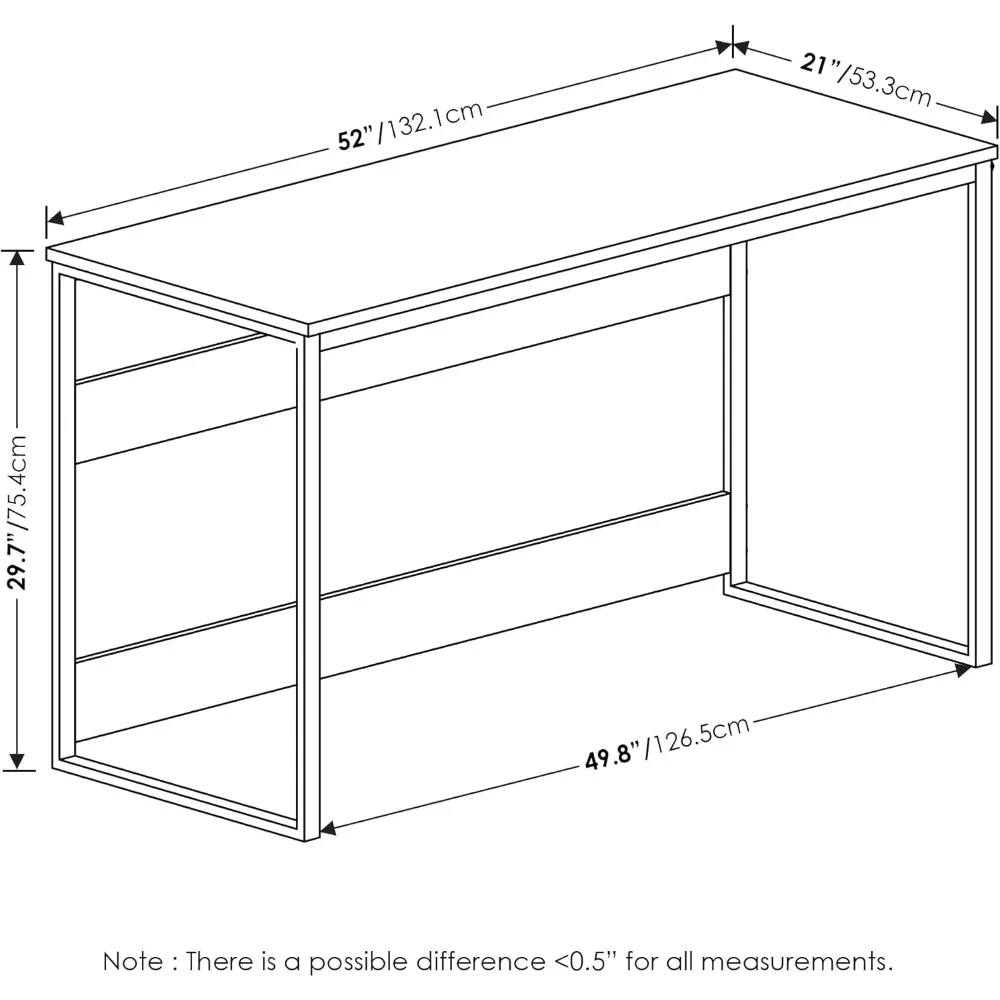 52"/132.1cm

21"/53.3cm

29.7"/75.4cm

49.8"/126.5cm

Note : There is a possible difference <0.5" for all measurements.