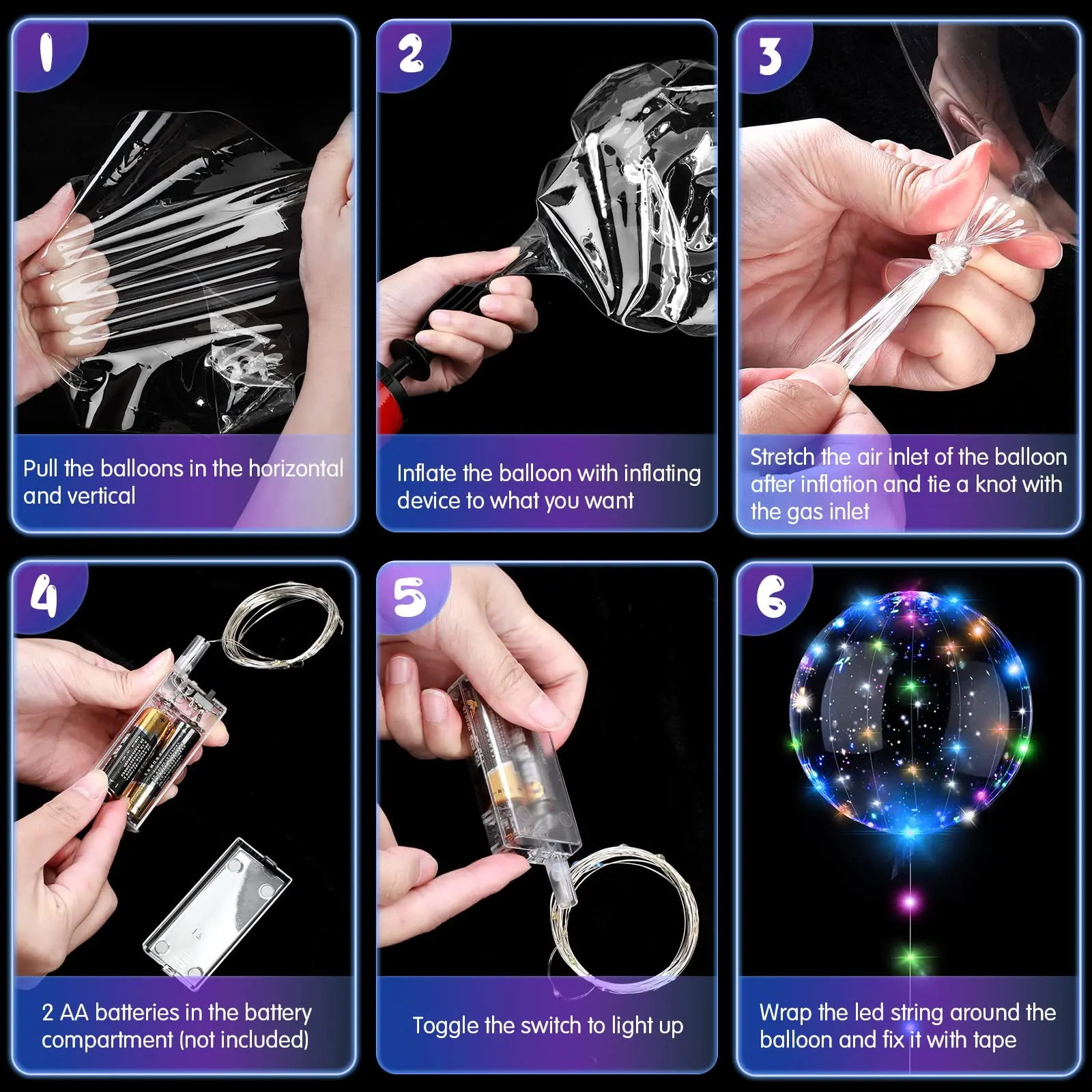 1

Pull the balloons in the horizontal and vertical

2

Inflate the balloon with inflating device to what you want

3

Stretch the air inlet of the balloon after inflation and tie a knot with the gas inlet

4

2 AA batteries in the battery compartment (not included)

5

Toggle the switch to light up

6

Wrap the led string around the balloon and fix it with tape