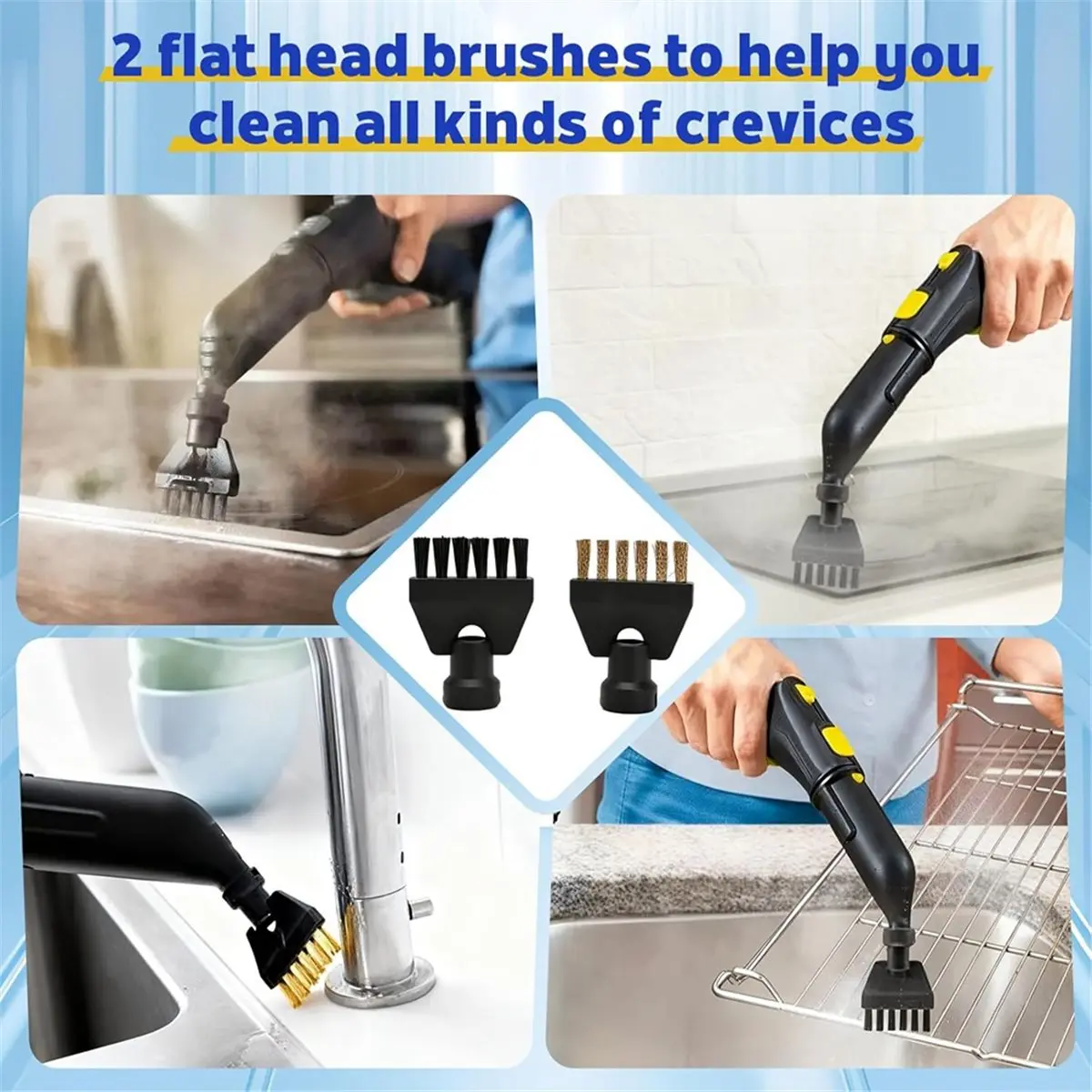 2 flat head brushes to help you clean all kinds of crevices