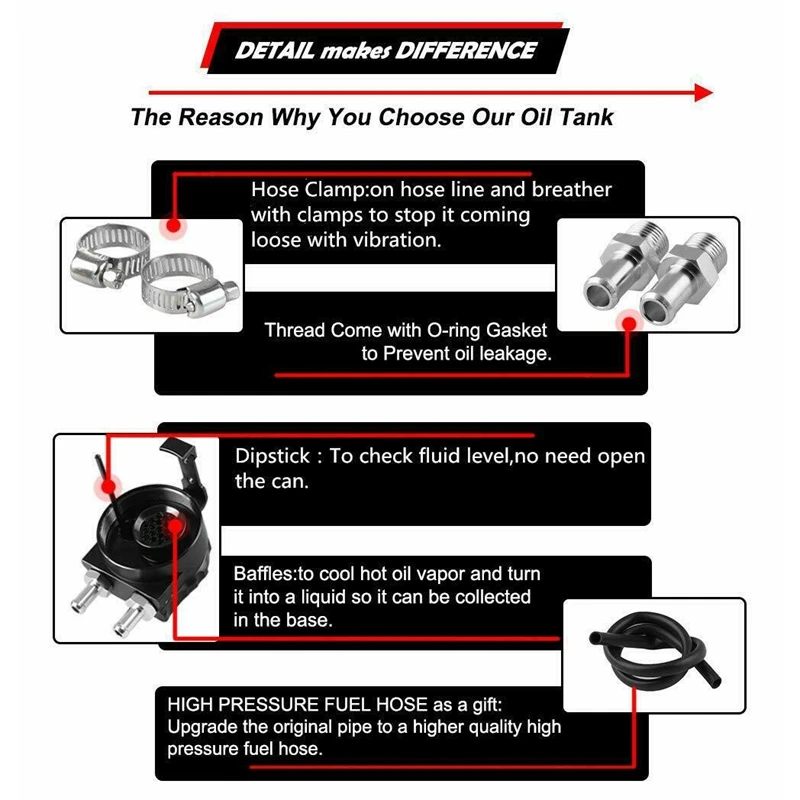 DETAIL makes DIFFERENCE

The Reason Why You Choose Our Oil Tank

Hose Clamp:on hose line and breather with clamps to stop it coming loose with vibration.

Thread Come with O-ring Gasket to Prevent oil leakage.

Dipstick : To check fluid level,no need open the can.

Baffles:to cool hot oil vapor and turn it into a liquid so it can be collected in the base.

HIGH PRESSURE FUEL HOSE as a gift: Upgrade the original pipe to a higher quality high pressure fuel hose.