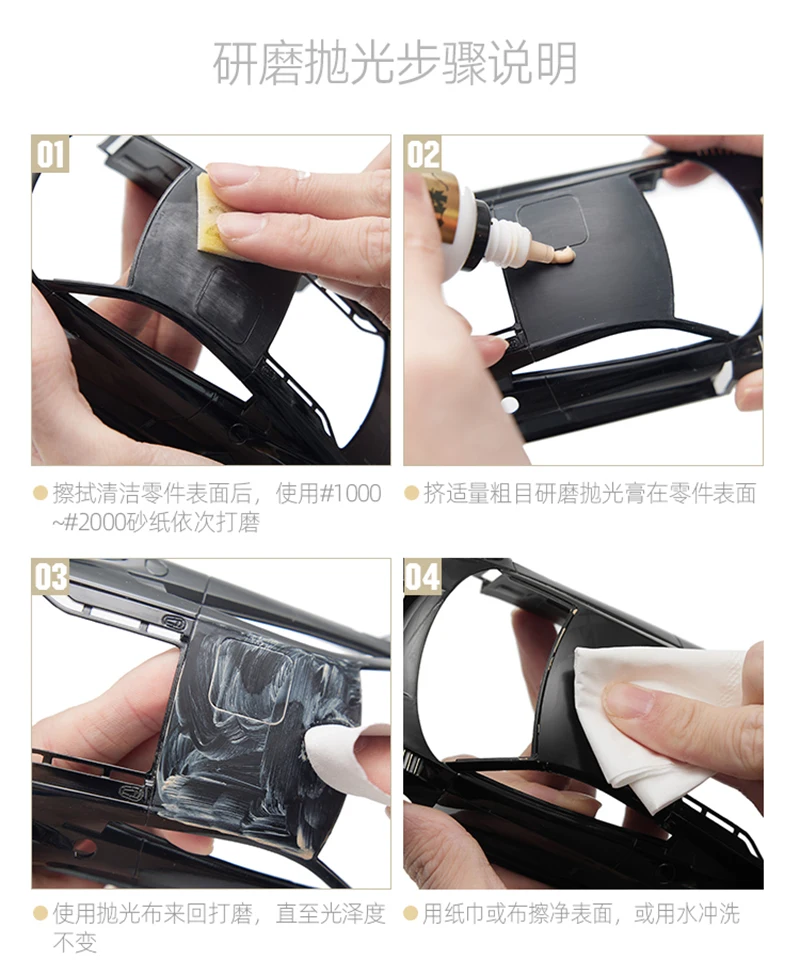 研磨抛光步骤说明

01

擦拭清洁零件表面后，使用#1000~#2000砂纸依次打磨

02

挤适量粗目研磨抛光膏在零件表面

03

使用抛光布来回打磨，直至光泽度不变

04

用纸巾或布擦净表面，或用水冲洗