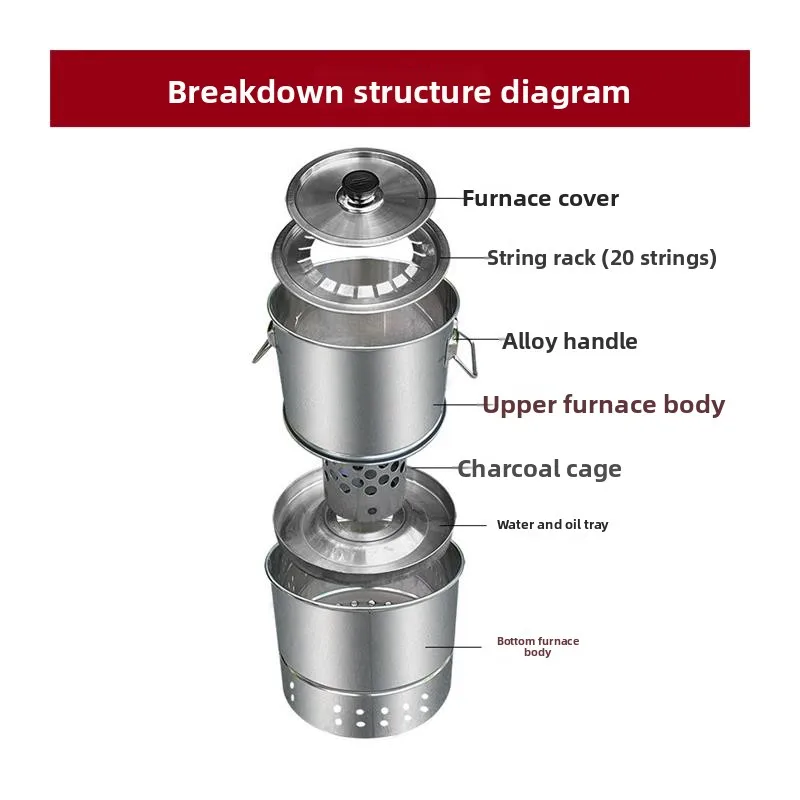 Breakdown structure diagram

Furnace cover

String rack (20 strings)

Alloy handle

Upper furnace body

Charcoal cage

Water and oil tray

Bottom furnace body