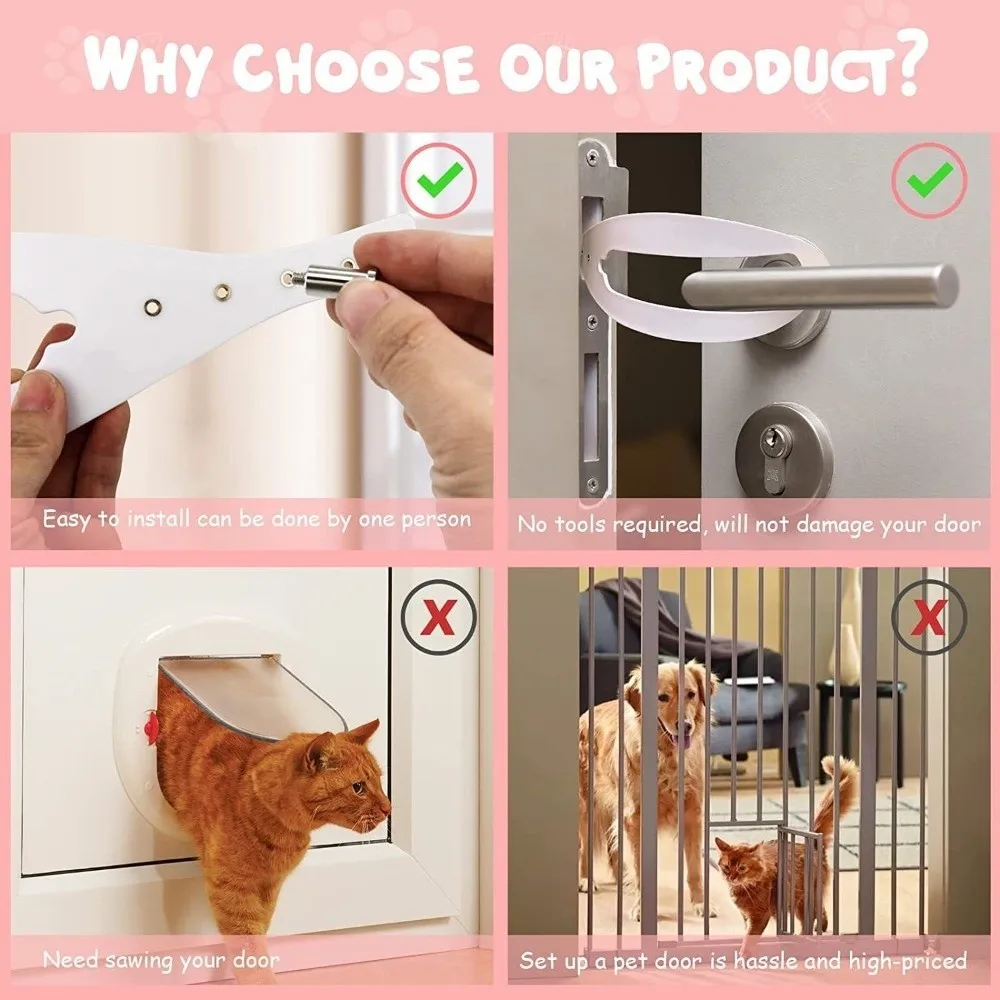 WHY CHOOSE OUR PRODUCT?

Easy to install can be done by one person

No tools required, will not damage your door

Need sawing your door

Set up a pet door is hassle and high-priced