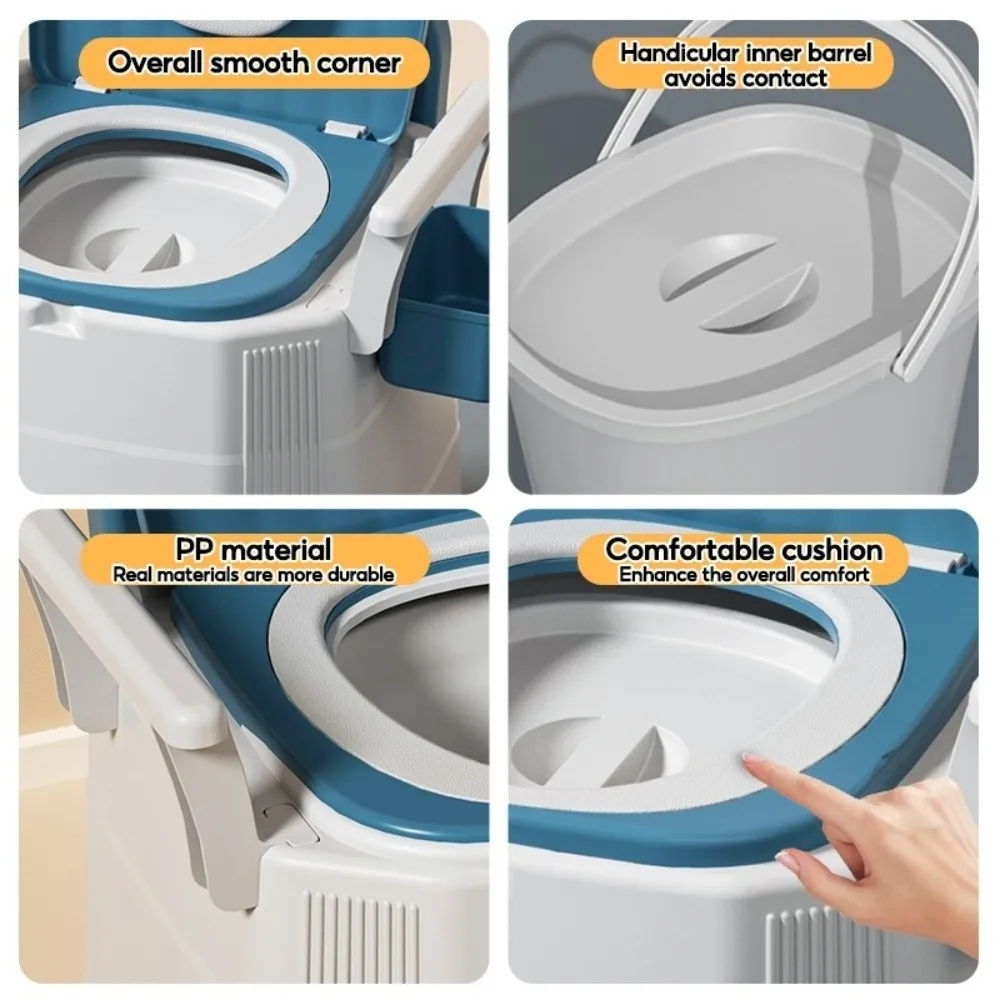 Overall smooth corner

Handicular inner barrel avoids contact

PP material
Real materials are more durable

Comfortable cushion
Enhance the overall comfort