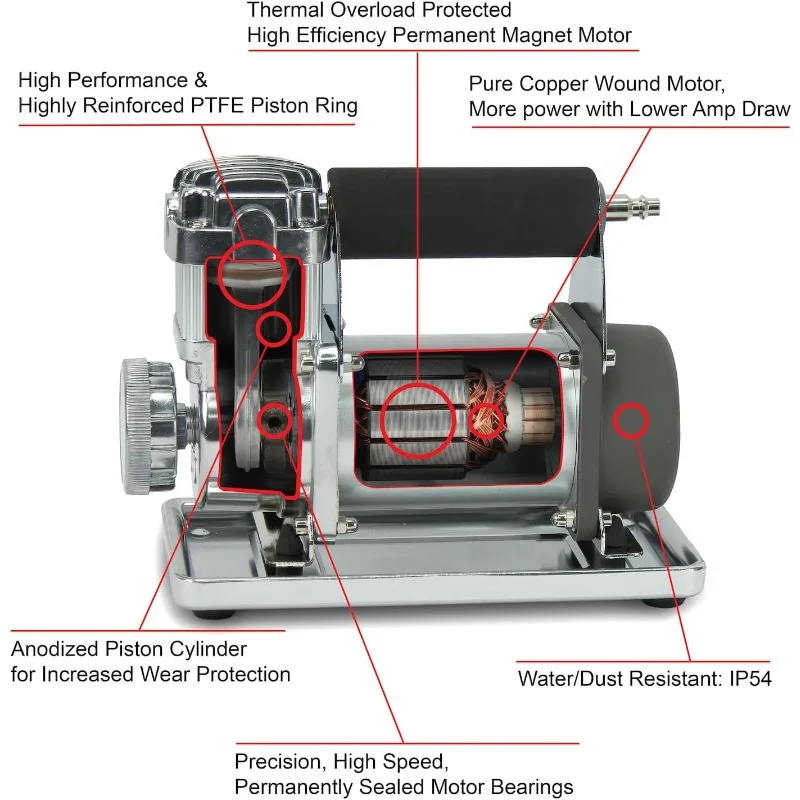 Thermal Overload Protected
High Efficiency Permanent Magnet Motor

High Performance &
Highly Reinforced PTFE Piston Ring

Pure Copper Wound Motor,
More power with Lower Amp Draw

Anodized Piston Cylinder
for Increased Wear Protection

Water/Dust Resistant: IP54

Precision, High Speed,
Permanently Sealed Motor Bearings