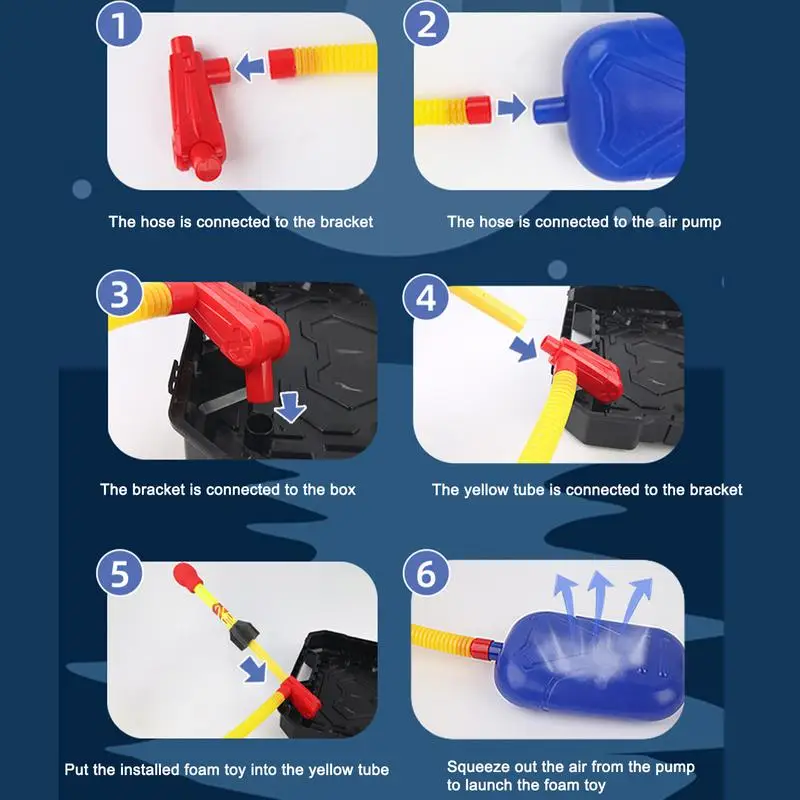 1

The hose is connected to the bracket

2

The hose is connected to the air pump

3

The bracket is connected to the box

4

The yellow tube is connected to the bracket

5

Put the installed foam toy into the yellow tube

6

Squeeze out the air from the pump to launch the foam toy