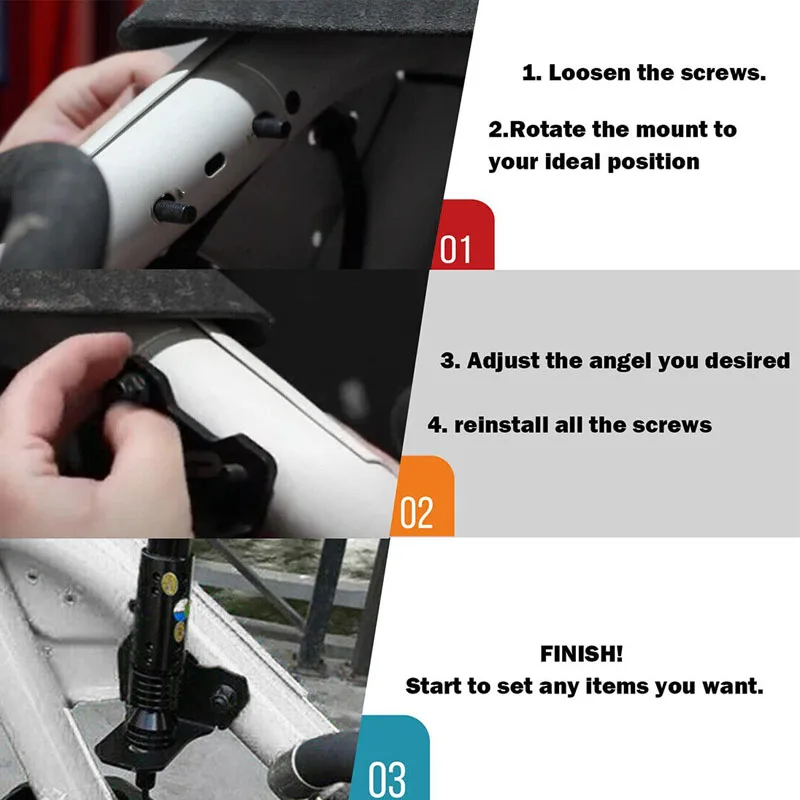 1. Loosen the screws.

2.Rotate the mount to your ideal position

01

3. Adjust the angel you desired

4. reinstall all the screws

02

FINISH!
Start to set any items you want.

03