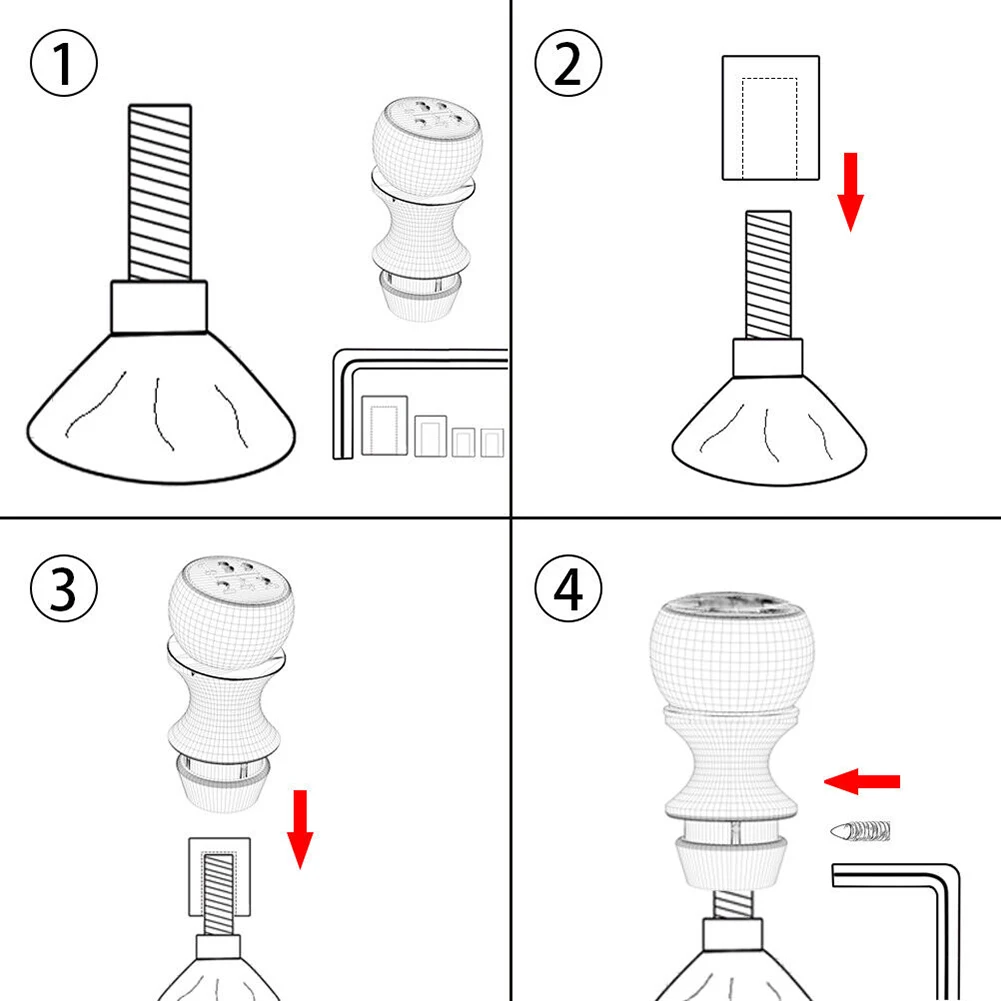 ①

②

③

④