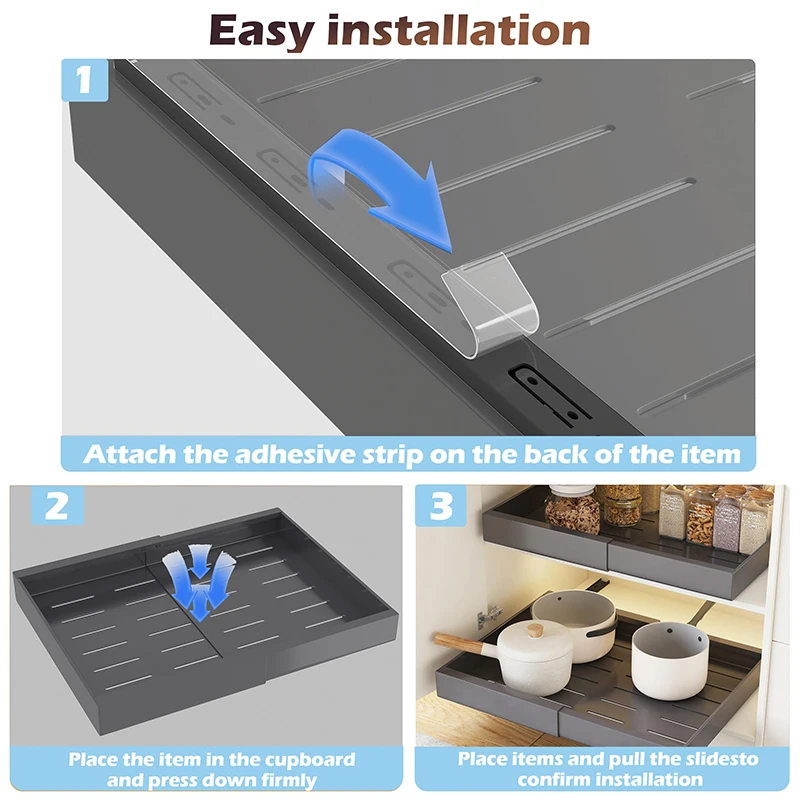 Easy installation

1

Attach the adhesive strip on the back of the item

2

Place the item in the cupboard and press down firmly

3

Place items and pull the slidesto confirm installation