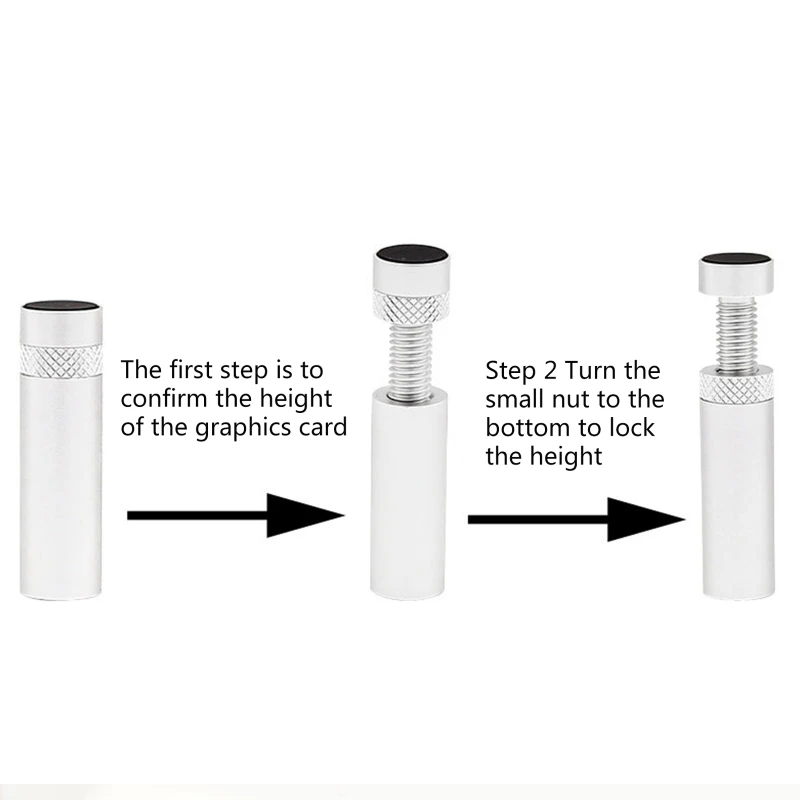 The first step is to confirm the height of the graphics card

Step 2 Turn the small nut to the bottom to lock the height