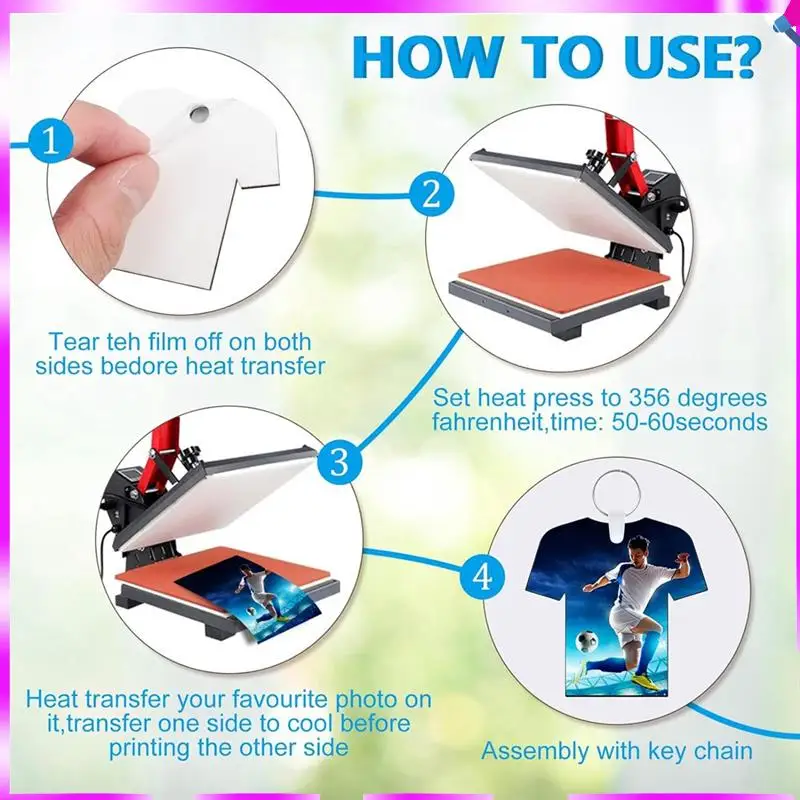 HOW TO USE?

1

Tear teh film off on both sides bedore heat transfer

2

Set heat press to 356 degrees fahrenheit,time: 50-60seconds

3

Heat transfer your favourite photo on it,transfer one side to cool before printing the other side

4

Assembly with key chain