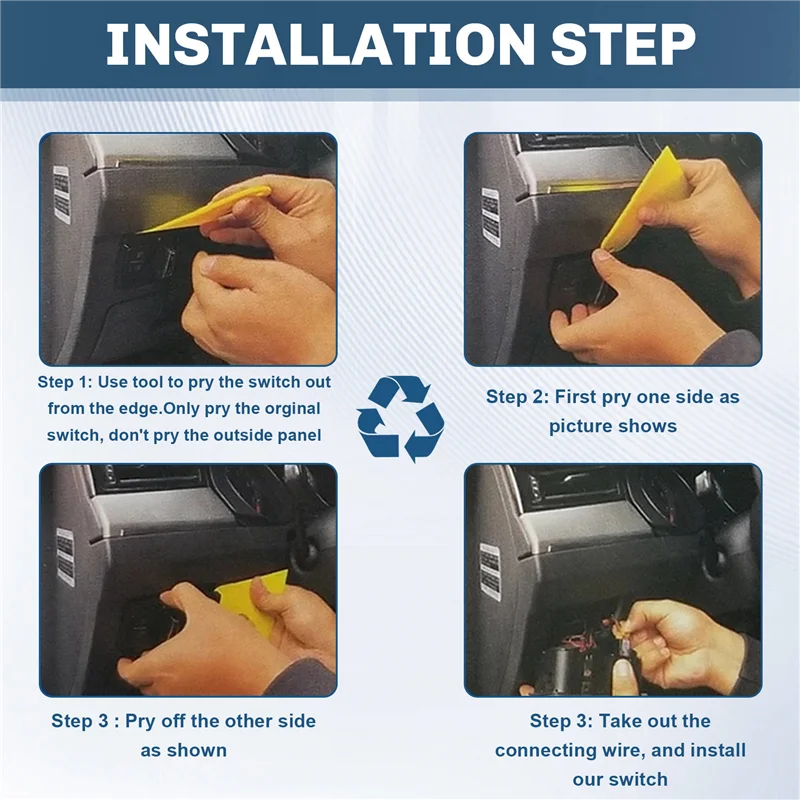 INSTALLATION STEP

Step 1: Use tool to pry the switch out from the edge.Only pry the orginal switch, don't pry the outside panel

Step 2: First pry one side as picture shows

Step 3 : Pry off the other side as shown

Step 3: Take out the connecting wire, and install our switch