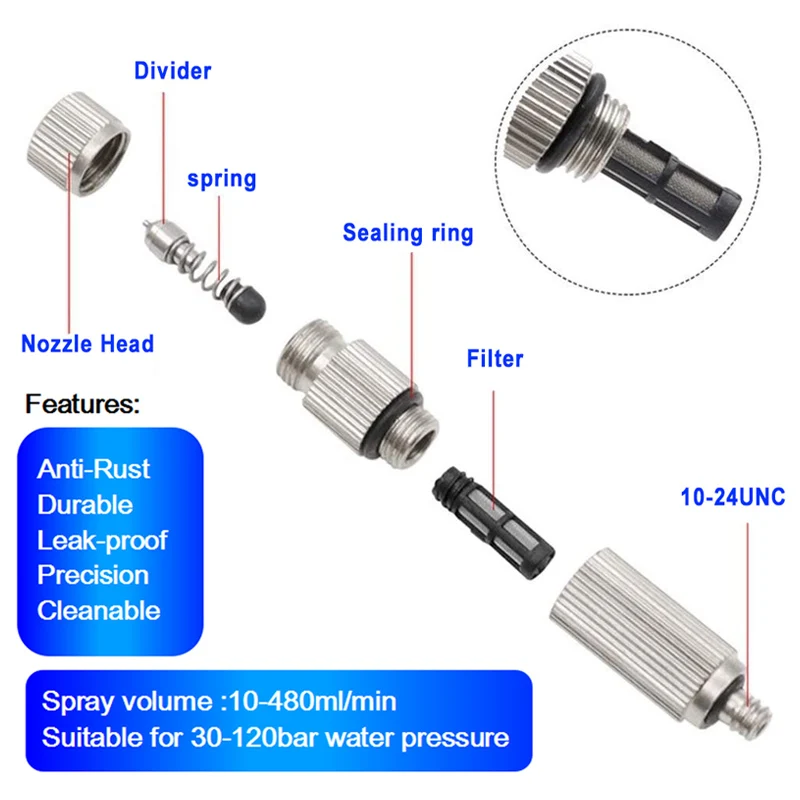 Divider

spring

Sealing ring

Nozzle Head

Filter

Features:

Anti-Rust
Durable
Leak-proof
Precision
Cleanable

10-24UNC

Spray volume :10-480ml/min
Suitable for 30-120bar water pressure