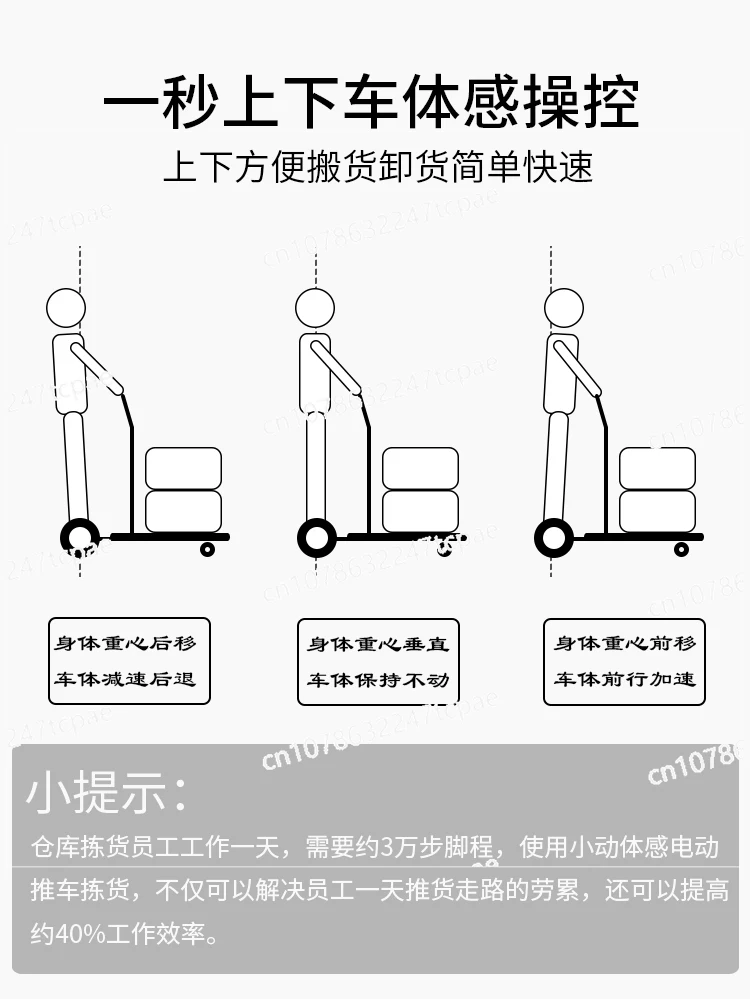 一秒上下车体感操控

上下方便搬货卸货简单快速

身体重心后移
车体减速后退

身体重心垂直
车体保持不动

身体重心前移
车体前行加速

小提示：

仓库拣货员工工作一天，需要约3万步脚程，使用小动体感电动推车拣货，不仅可以解决员工一天推货走路的劳累，还可以提高约40%工作效率。

cn1078632247tcpae