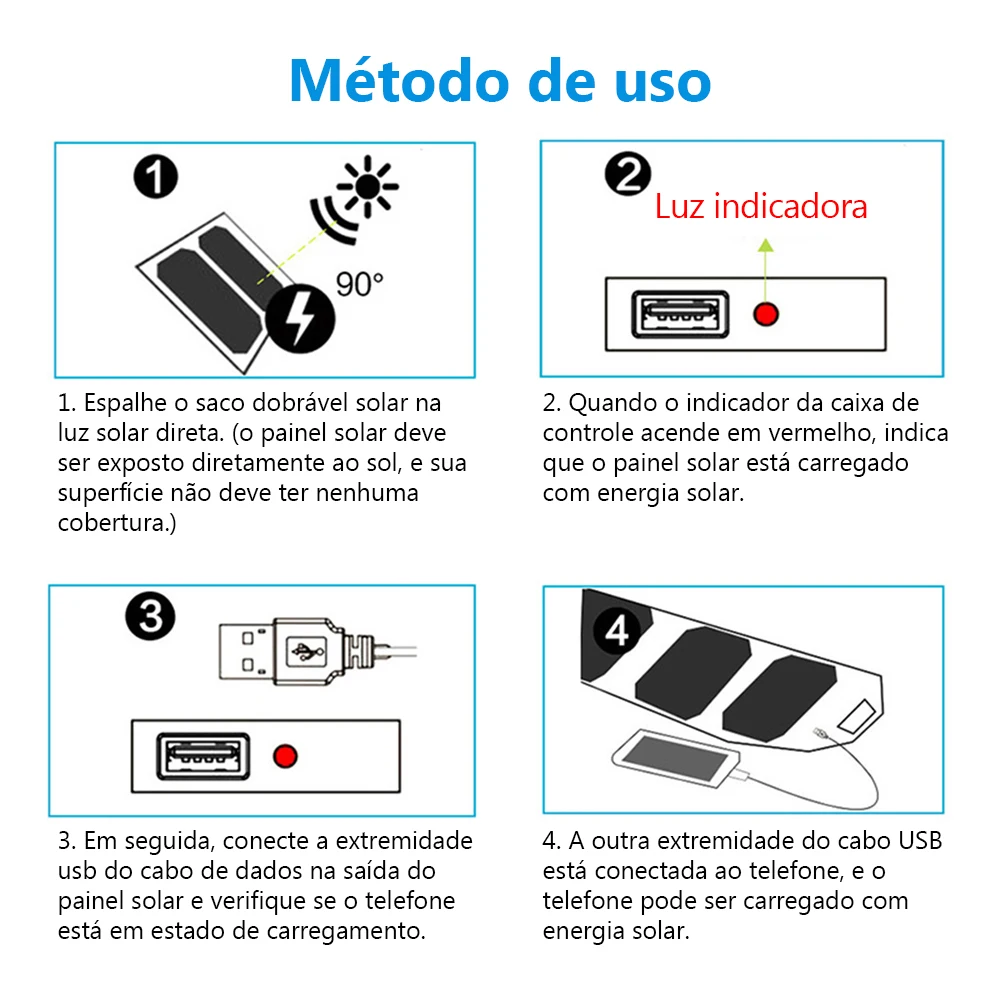 Método de uso

1

90°

1. Espalhe o saco dobrável solar na luz solar direta. (o painel solar deve ser exposto diretamente ao sol, e sua superfície não deve ter nenhuma cobertura.)

2

Luz indicadora

2. Quando o indicador da caixa de controle acende em vermelho, indica que o painel solar está carregado com energia solar.

3

3. Em seguida, conecte a extremidade usb do cabo de dados na saída do painel solar e verifique se o telefone está em estado de carregamento.

4

4. A outra extremidade do cabo USB está conectada ao telefone, e o telefone pode ser carregado com energia solar.