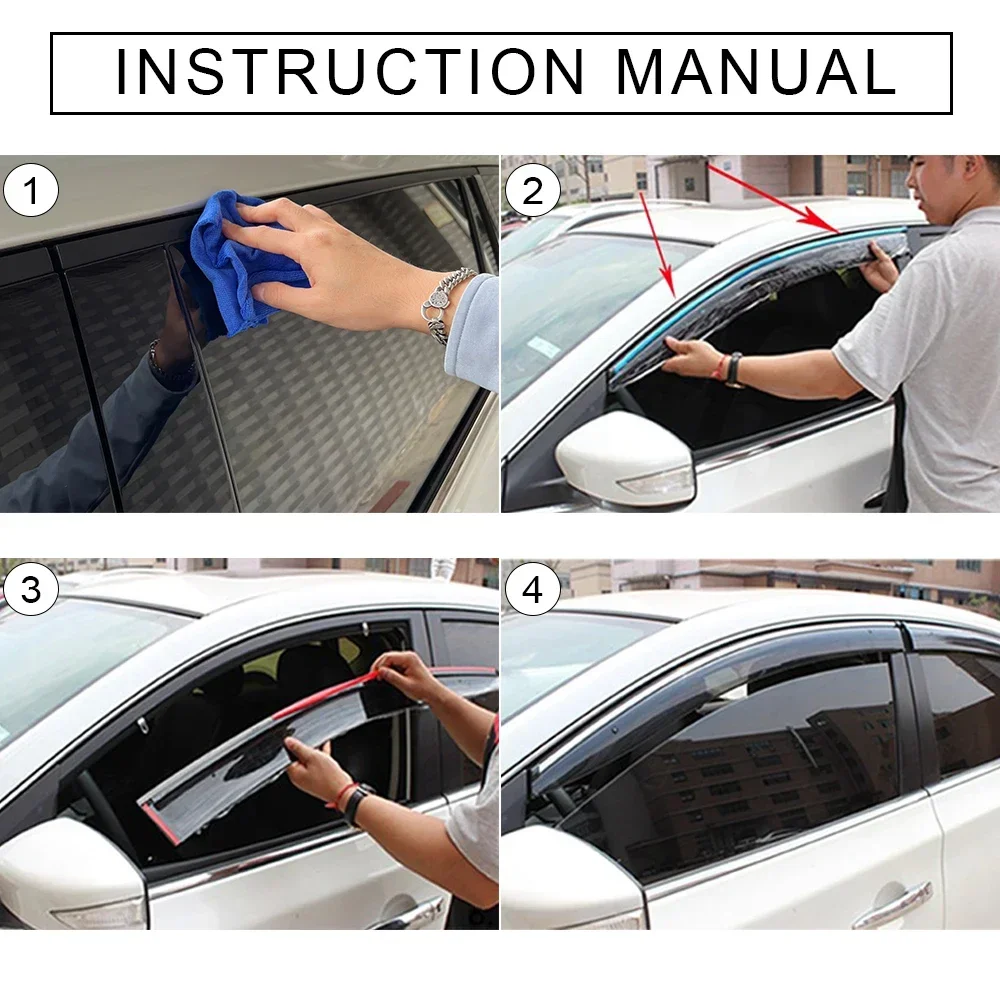 INSTRUCTION MANUAL

1

2

3

4