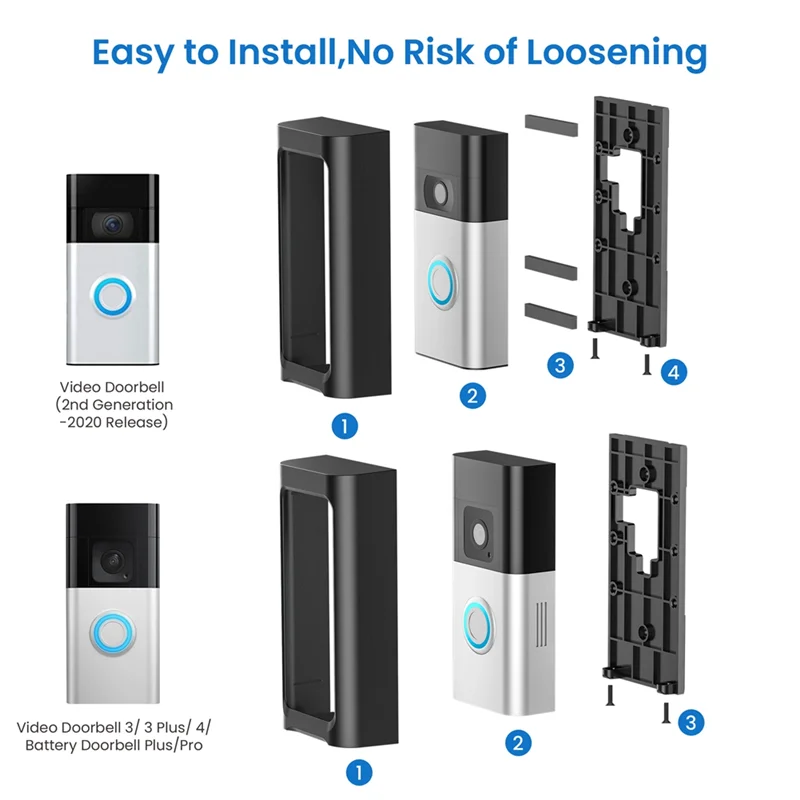 Easy to Install,No Risk of Loosening

Video Doorbell (2nd Generation -2020 Release)

1

2

3

4

Video Doorbell 3/ 3 Plus/ 4/ Battery Doorbell Plus/Pro

1

2

3