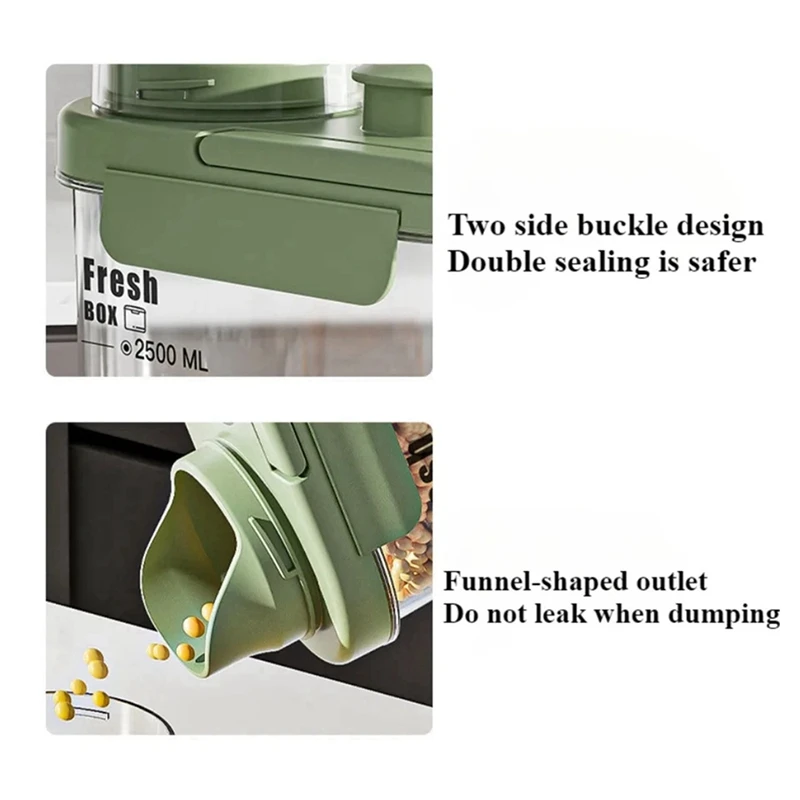 Fresh
BOX
2500 ML

Two side buckle design
Double sealing is safer

Funnel-shaped outlet
Do not leak when dumping