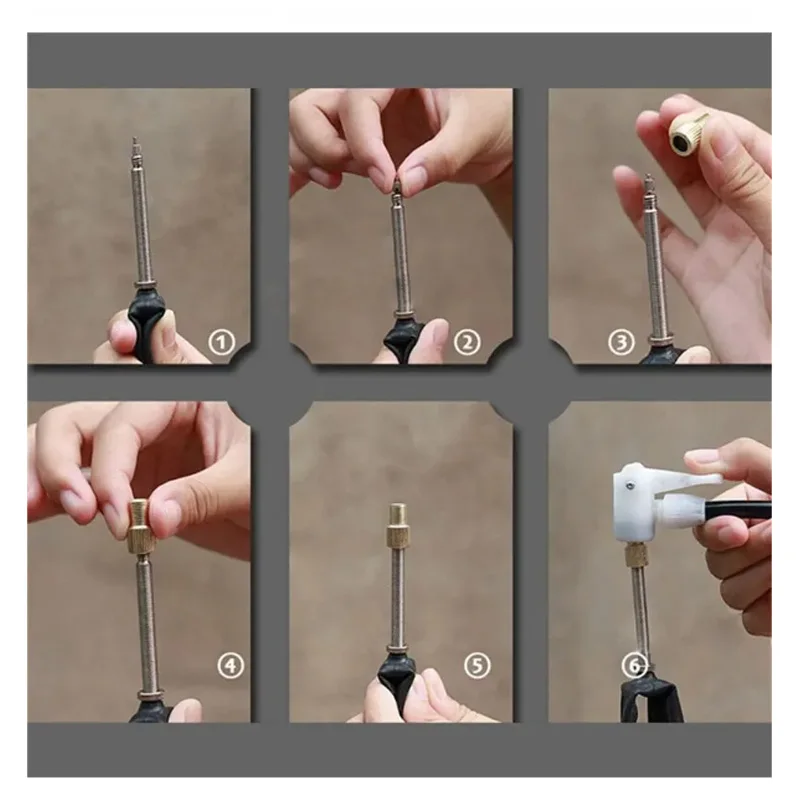 ①
②
③
④
⑤
⑥