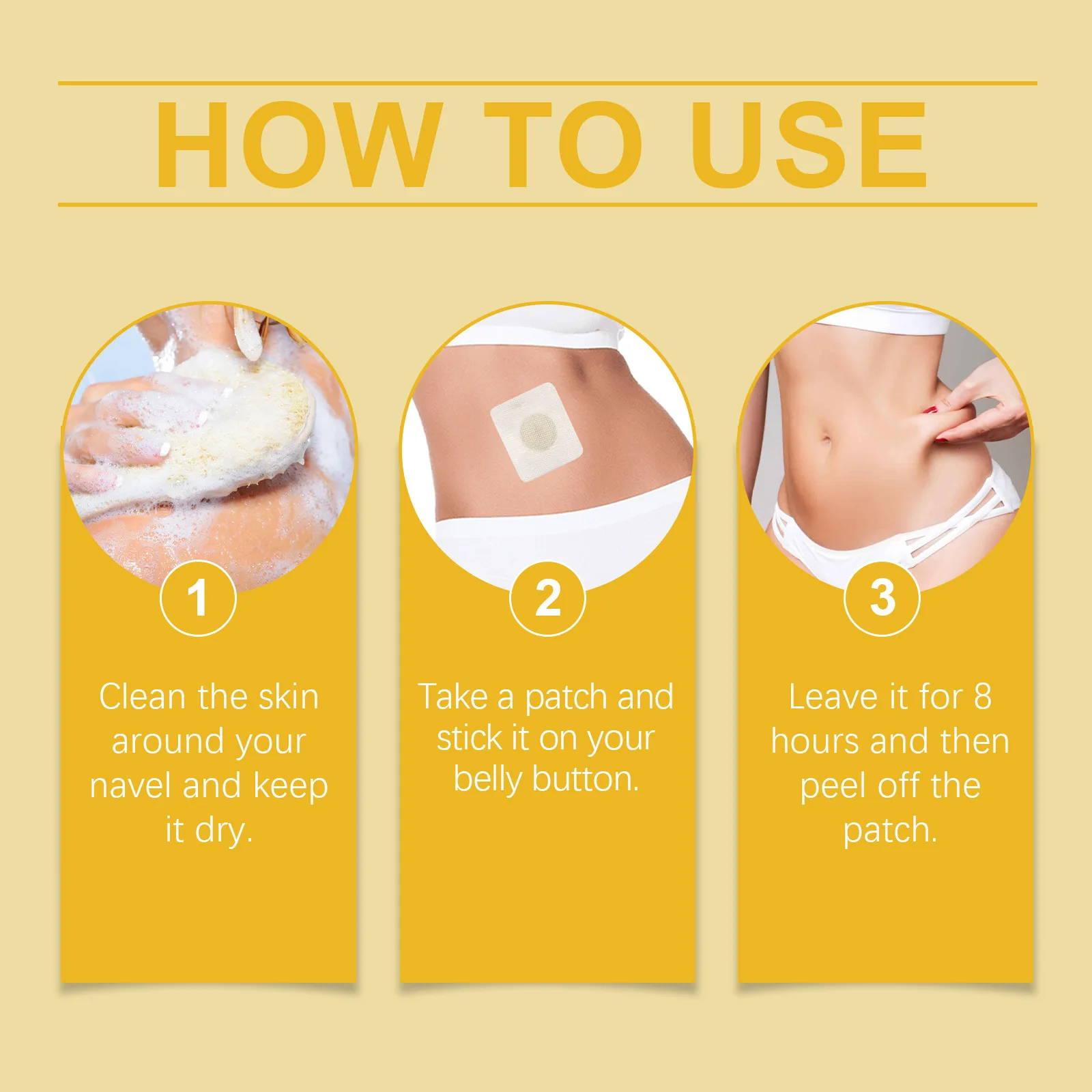 HOW TO USE

1

Clean the skin around your navel and keep it dry.

2

Take a patch and stick it on your belly button.

3

Leave it for 8 hours and then peel off the patch.