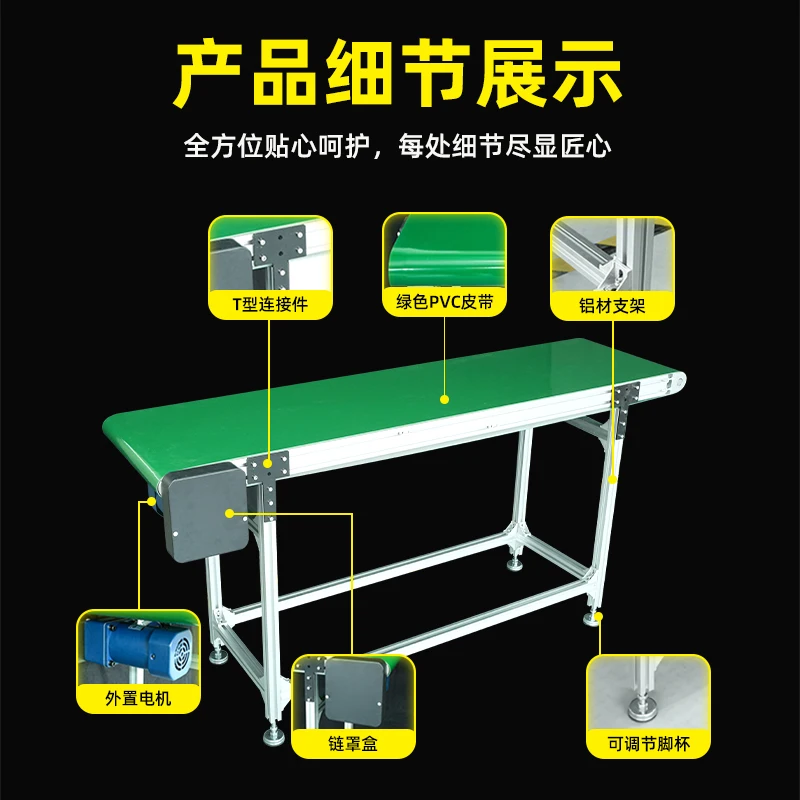 产品细节展示

全方位贴心呵护，每处细节尽显匠心

T型连接件

绿色PVC皮带

铝材支架

外置电机

链罩盒

可调节脚杯