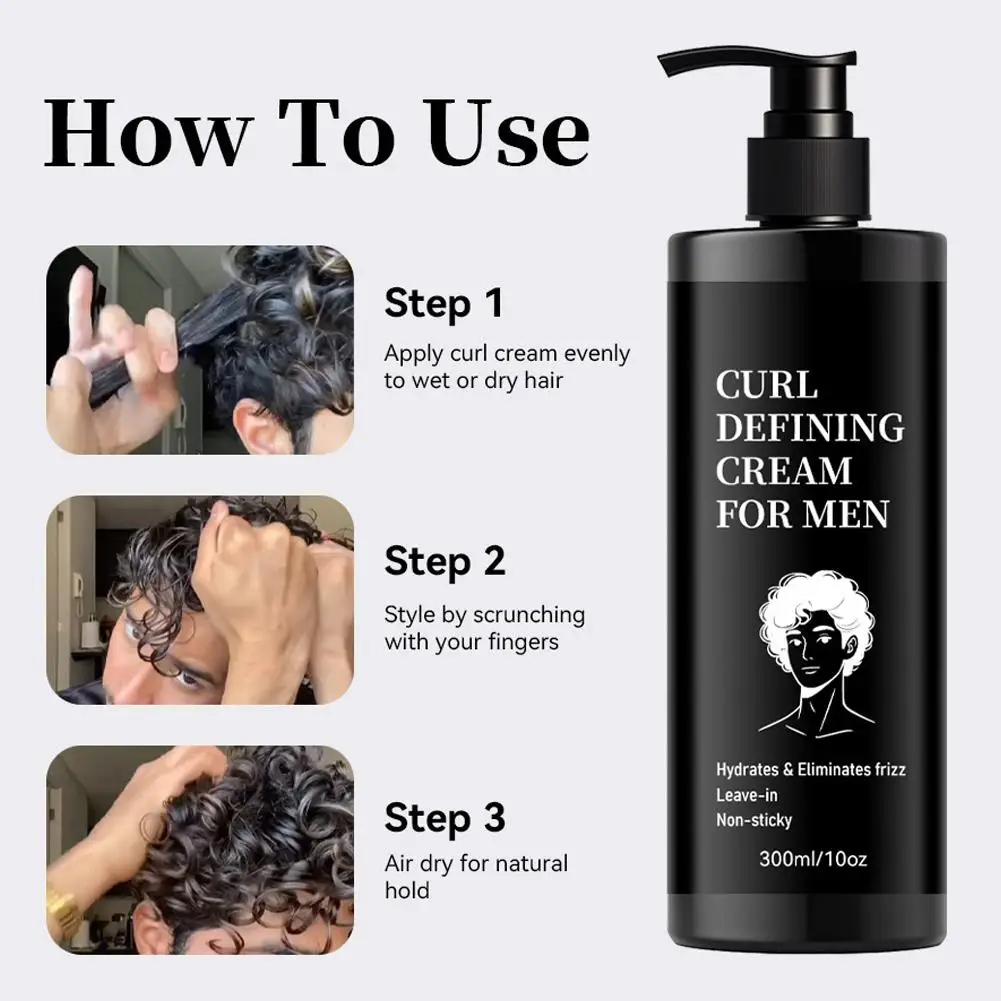 How To Use

Step 1
Apply curl cream evenly to wet or dry hair

Step 2
Style by scrunching with your fingers

Step 3
Air dry for natural hold

CURL DEFINING CREAM FOR MEN

Hydrates & Eliminates frizz
Leave-in
Non-sticky

300ml/10oz