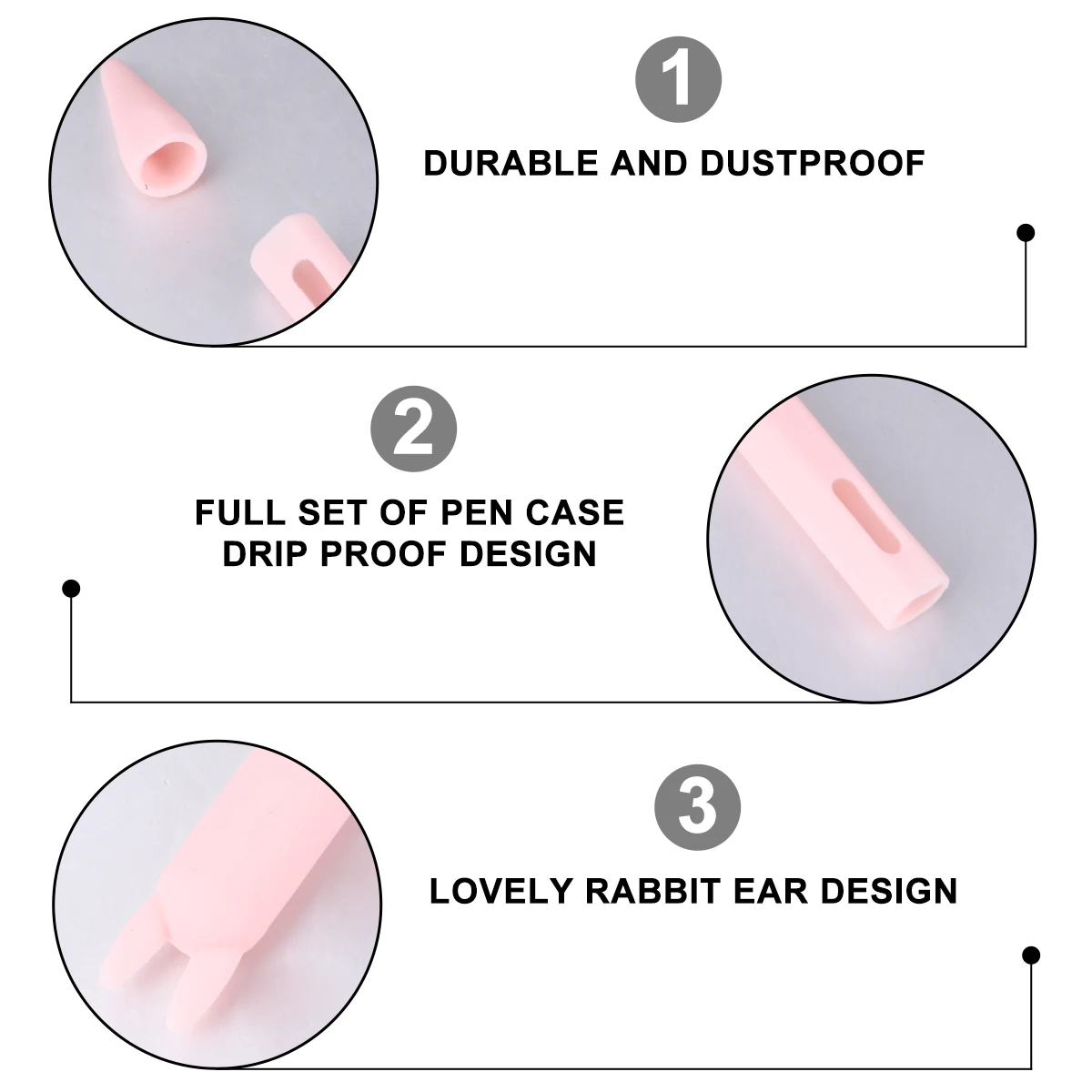 1

DURABLE AND DUSTPROOF

2

FULL SET OF PEN CASE
DRIP PROOF DESIGN

3

LOVELY RABBIT EAR DESIGN