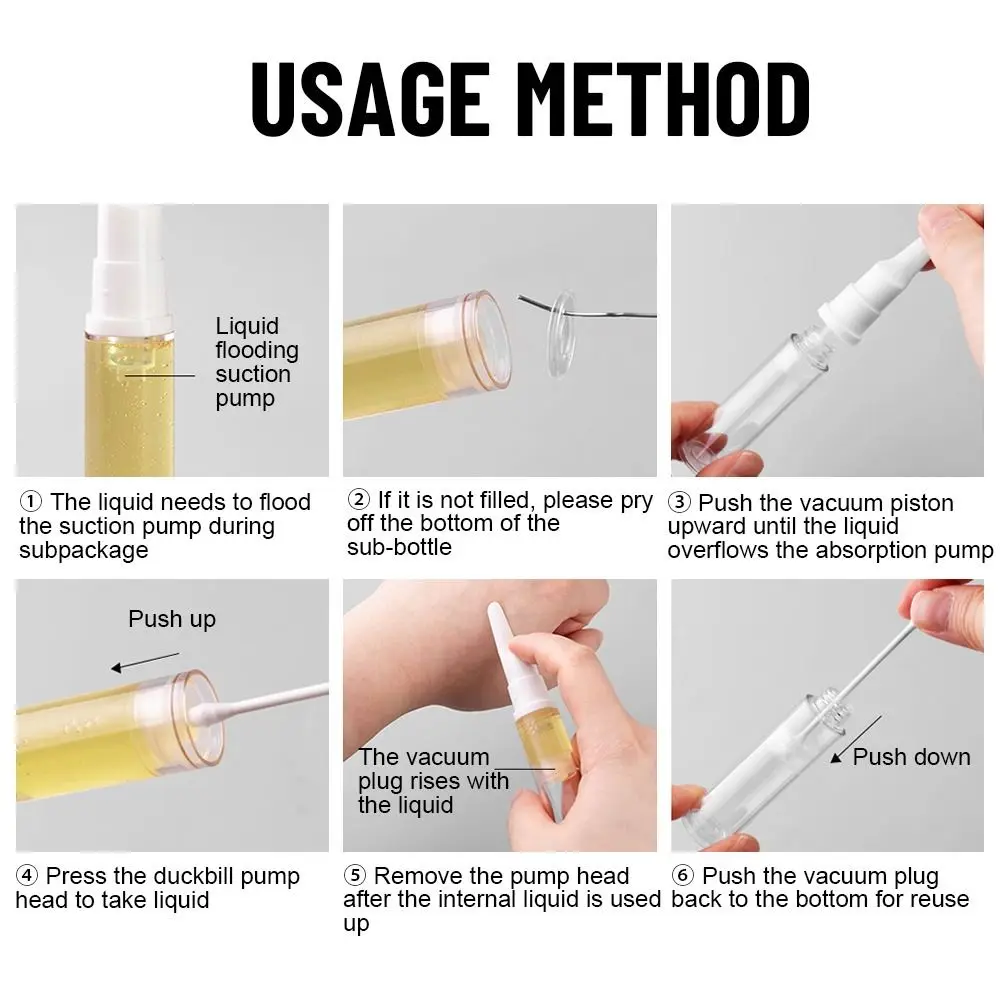 USAGE METHOD

Liquid flooding suction pump

① The liquid needs to flood the suction pump during subpackage

② If it is not filled, please pry off the bottom of the sub-bottle

③ Push the vacuum piston upward until the liquid overflows the absorption pump

Push up

④ Press the duckbill pump head to take liquid

The vacuum plug rises with the liquid

⑤ Remove the pump head after the internal liquid is used up

Push down

⑥ Push the vacuum plug back to the bottom for reuse