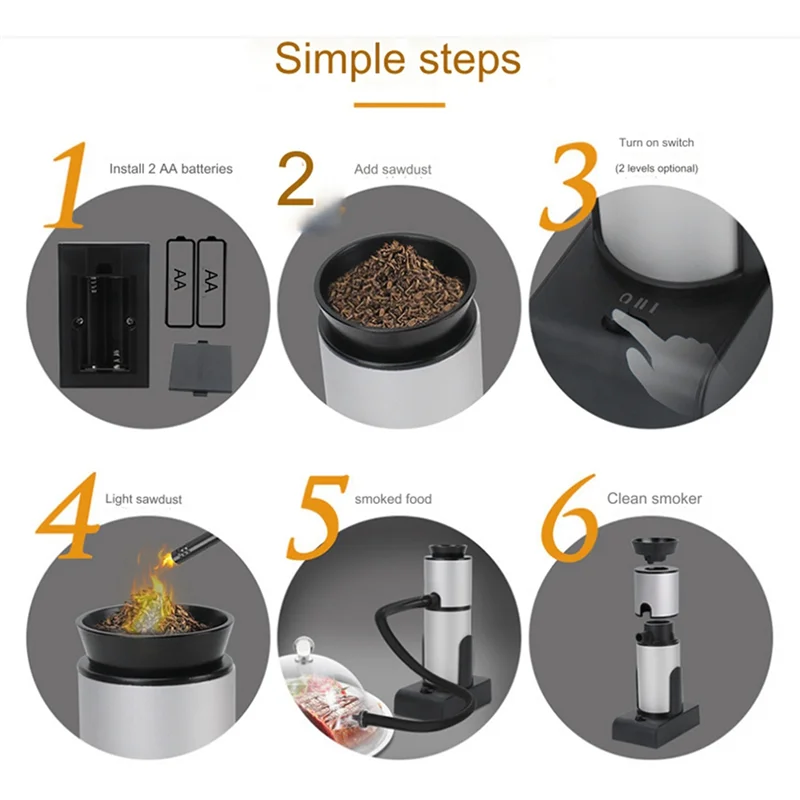 Simple steps

1 Install 2 AA batteries

AA AA

2 Add sawdust

3 Turn on switch
(2 levels optional)

4 Light sawdust

5 smoked food

6 Clean smoker