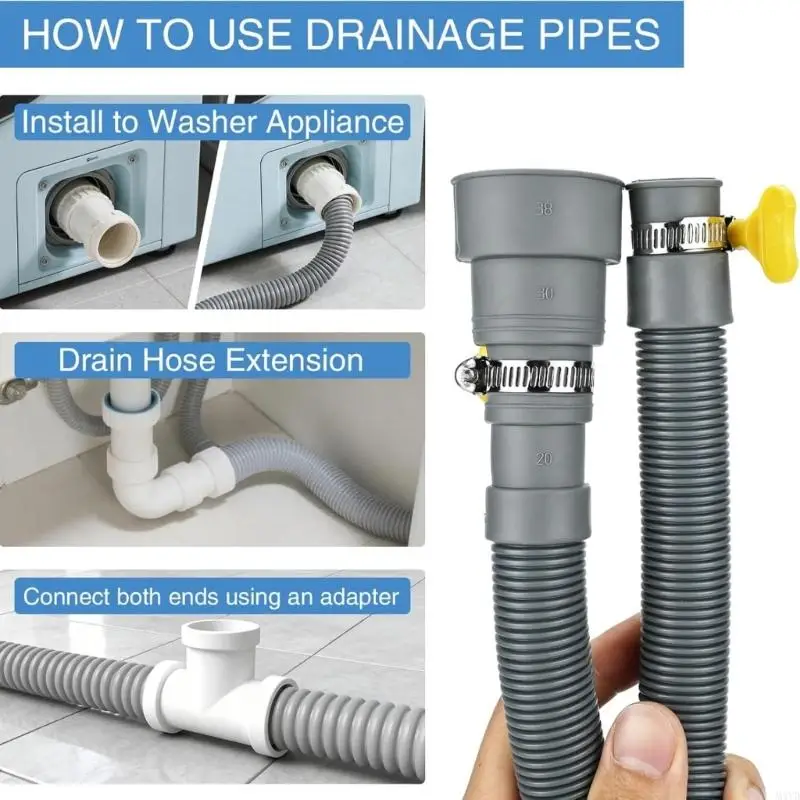 HOW TO USE DRAINAGE PIPES

Install to Washer Appliance

Drain Hose Extension

Connect both ends using an adapter

38

30

20