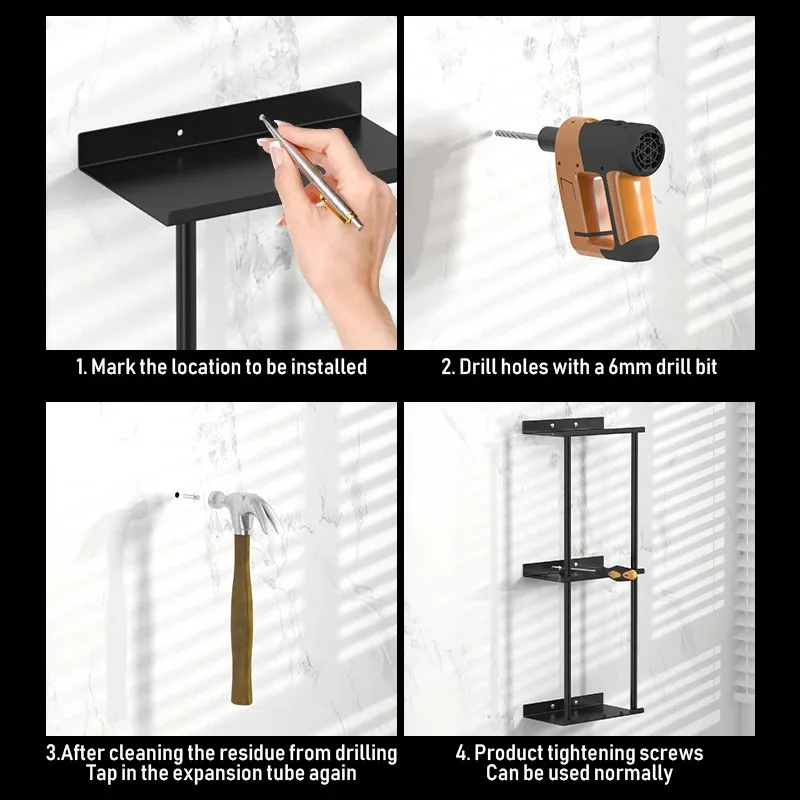 1. Mark the location to be installed

2. Drill holes with a 6mm drill bit

3.After cleaning the residue from drilling
Tap in the expansion tube again

4. Product tightening screws
Can be used normally