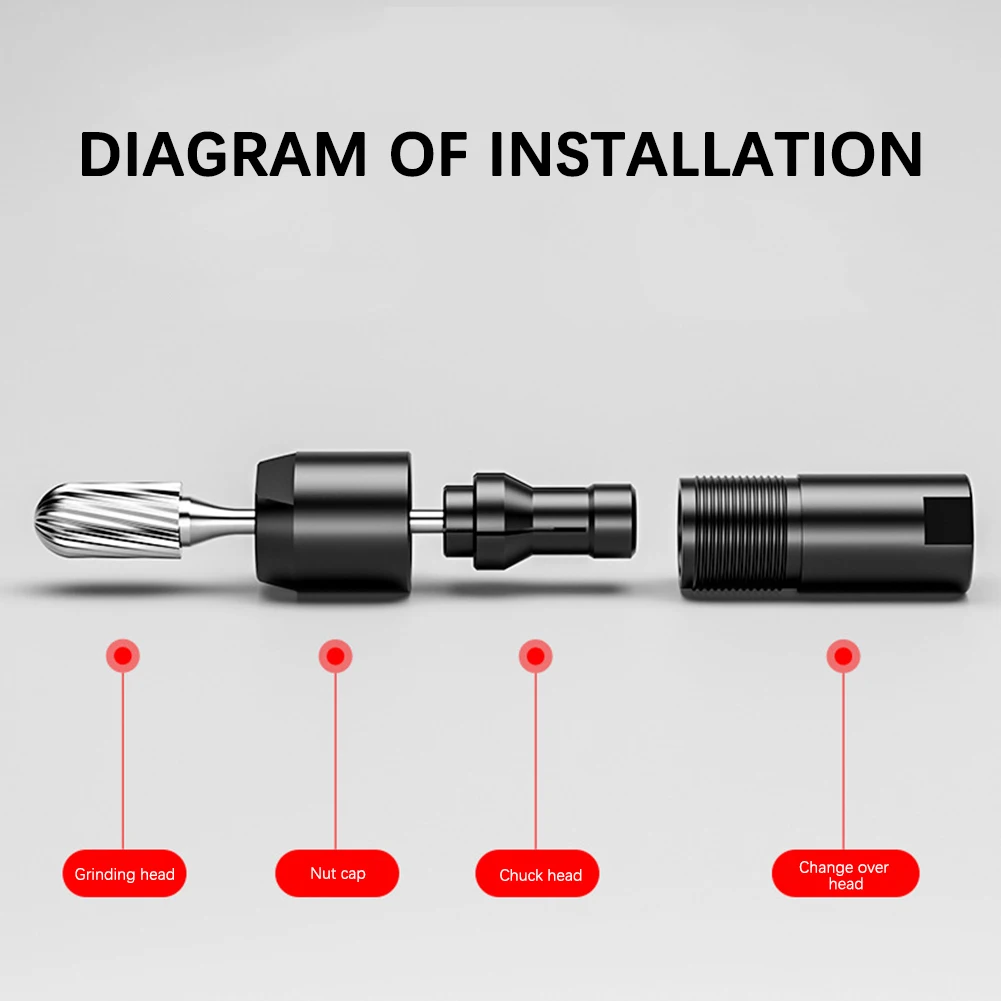 DIAGRAM OF INSTALLATION

Grinding head

Nut cap

Chuck head

Change over head