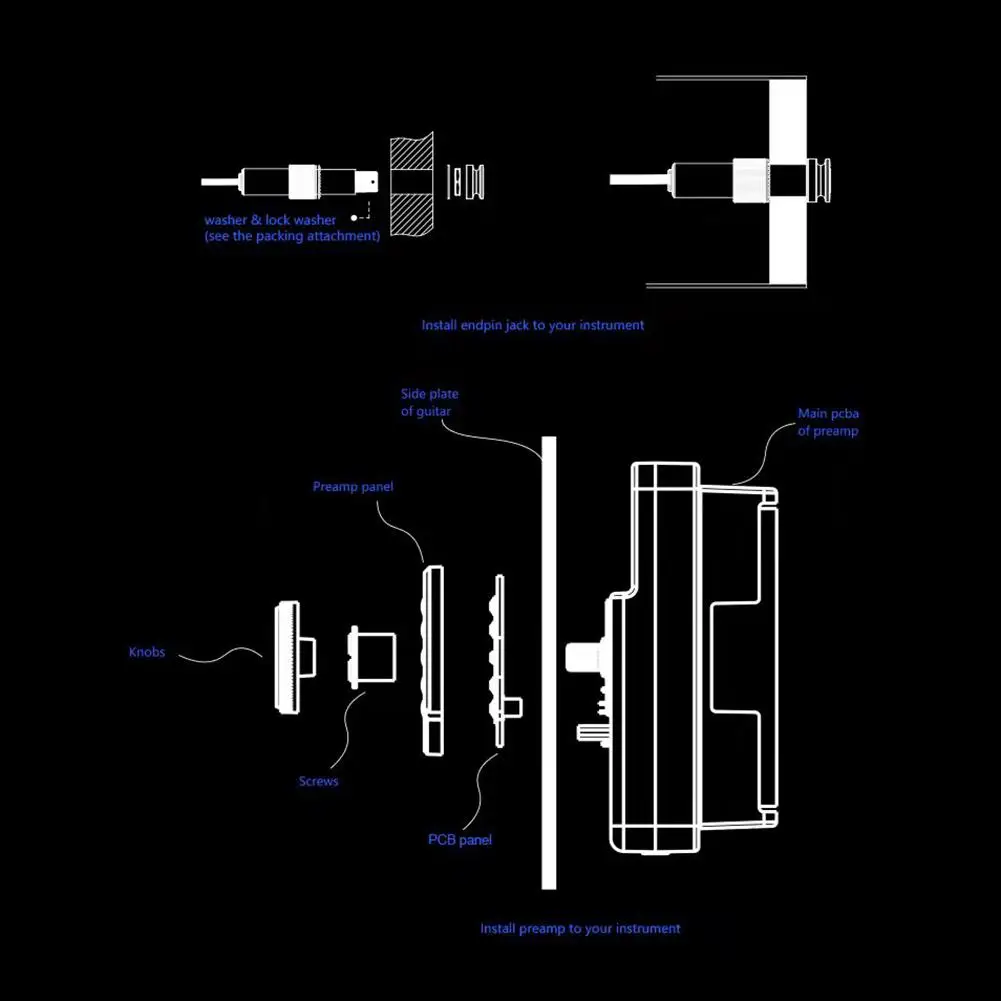 washer & lock washer
(see the packing attachment)

Install endpin jack to your instrument

Side plate
of guitar

Main pcba
of preamp

Preamp panel

Knobs

Screws

PCB panel

Install preamp to your instrument