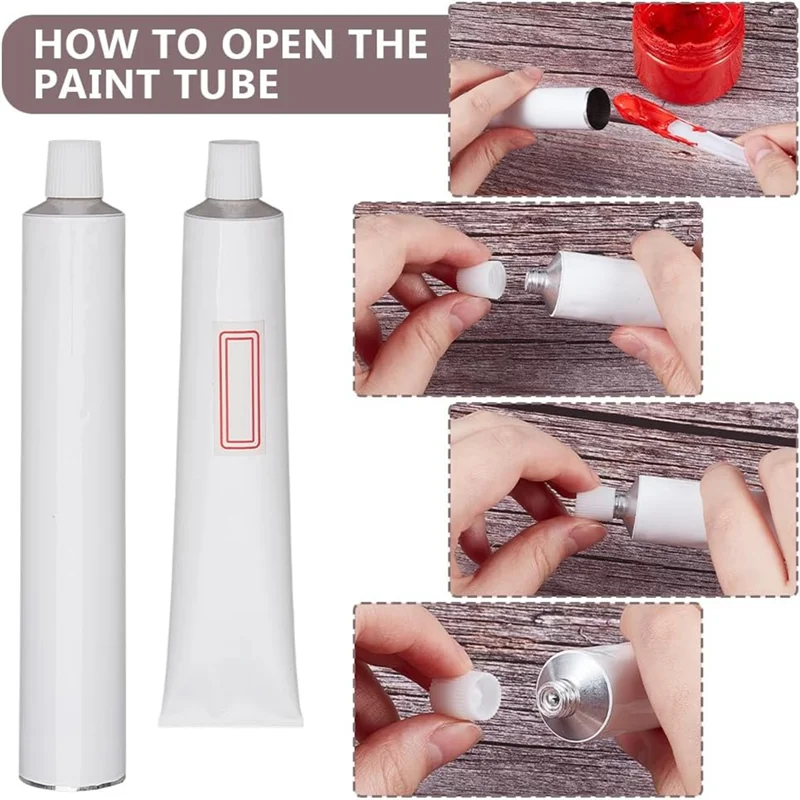 HOW TO OPEN THE PAINT TUBE