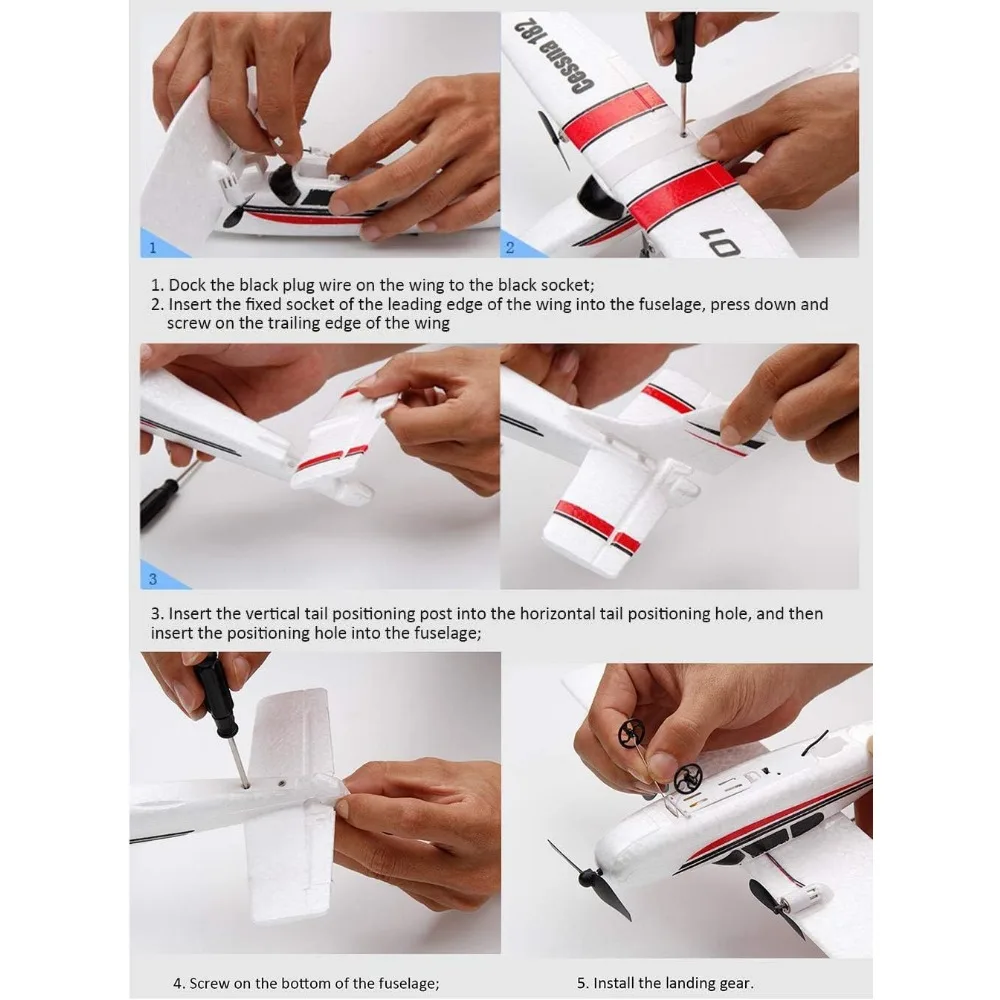 1

Cessna 182

2

01

1. Dock the black plug wire on the wing to the black socket;
2. Insert the fixed socket of the leading edge of the wing into the fuselage, press down and screw on the trailing edge of the wing

3

3. Insert the vertical tail positioning post into the horizontal tail positioning hole, and then insert the positioning hole into the fuselage;

4. Screw on the bottom of the fuselage;

5. Install the landing gear.