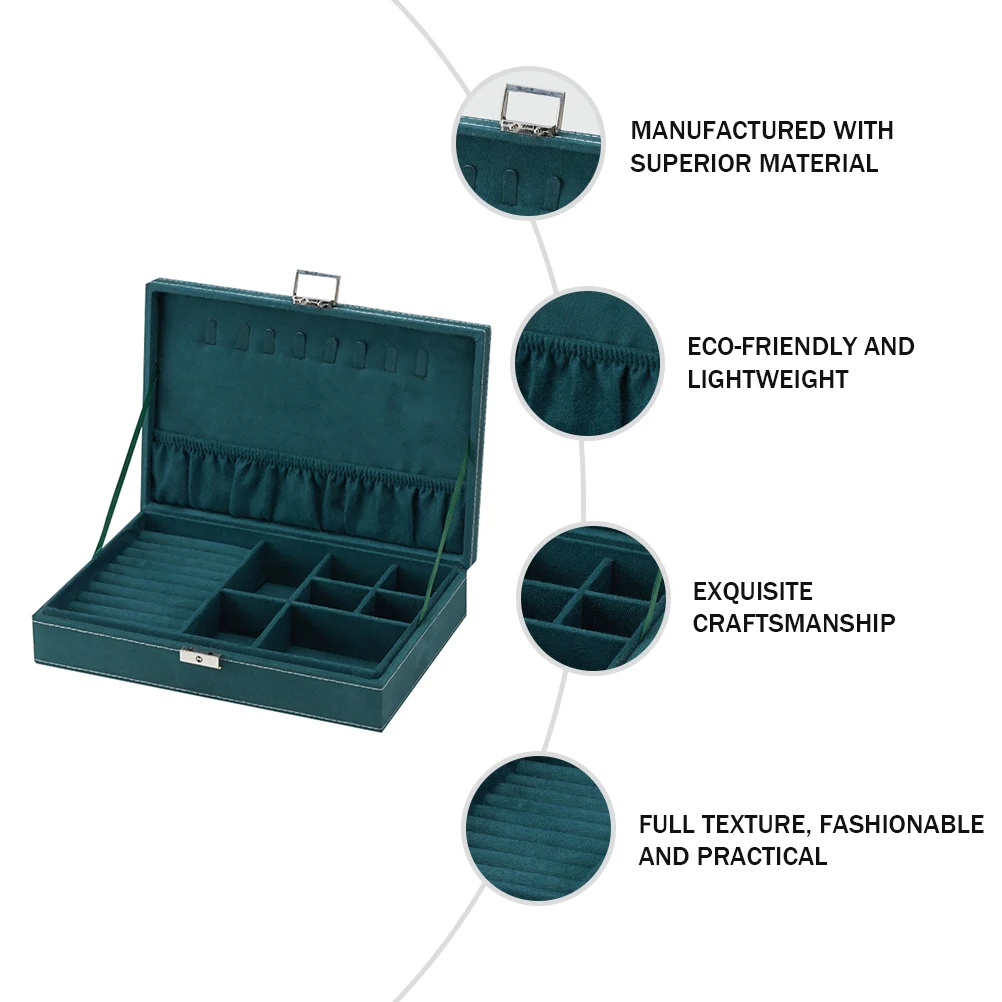 MANUFACTURED WITH SUPERIOR MATERIAL

ECO-FRIENDLY AND LIGHTWEIGHT

EXQUISITE CRAFTSMANSHIP

FULL TEXTURE, FASHIONABLE AND PRACTICAL