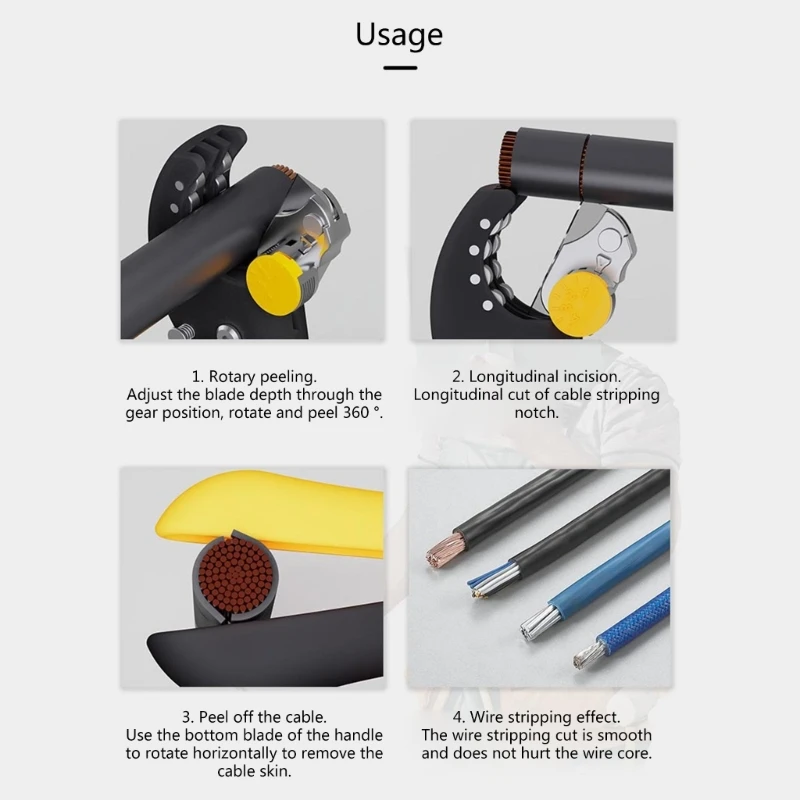 Usage

1. Rotary peeling.
Adjust the blade depth through the gear position, rotate and peel 360 °.

2. Longitudinal incision.
Longitudinal cut of cable stripping notch.

3. Peel off the cable.
Use the bottom blade of the handle to rotate horizontally to remove the cable skin.

4. Wire stripping effect.
The wire stripping cut is smooth and does not hurt the wire core.