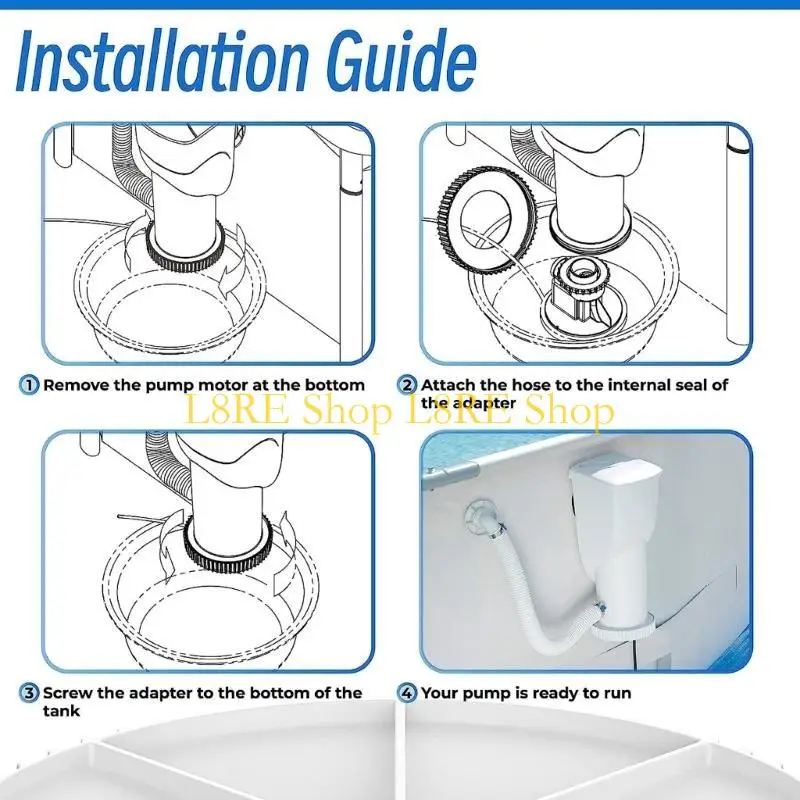 Installation Guide

1 Remove the pump motor at the bottom

2 Attach the hose to the internal seal of the adapter

L8RE Shop L8RE Shop

3 Screw the adapter to the bottom of the tank

4 Your pump is ready to run